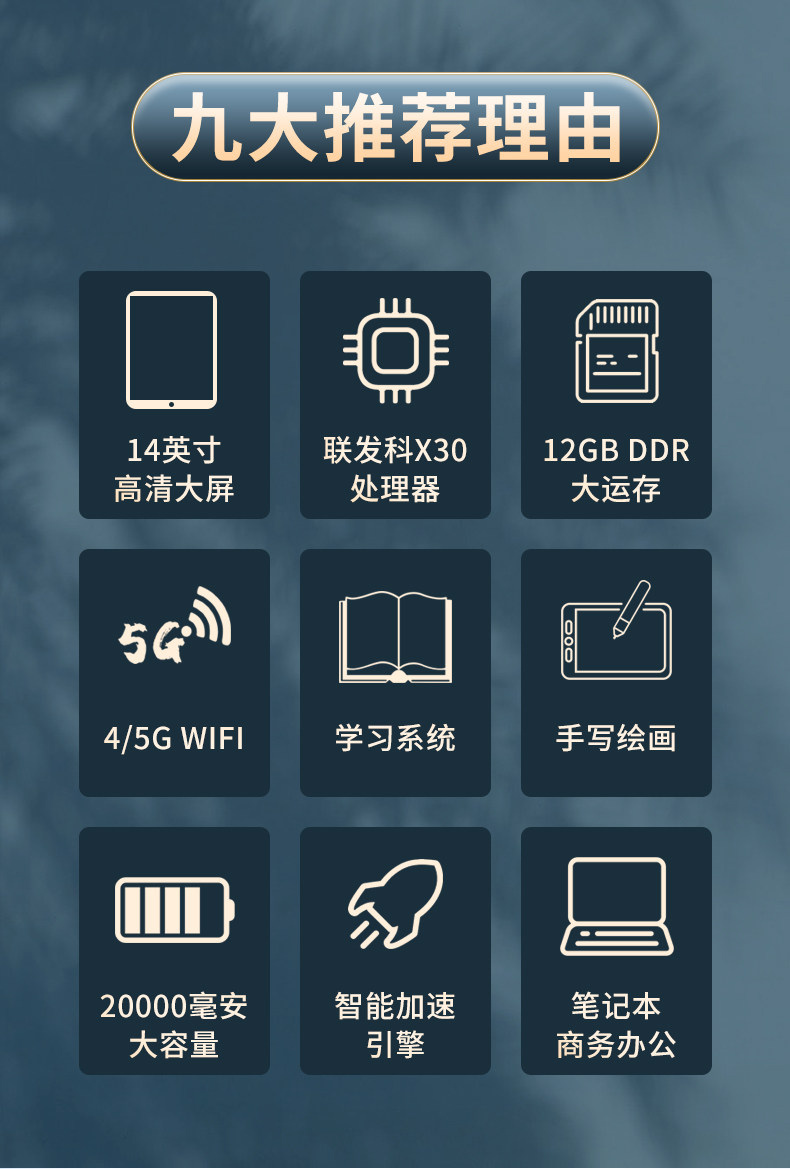 九大推荐理由

14英寸
高清大屏

联发科X30
处理器

12GB DDR
大运存

5G

4/5G WIFI

学习系统

手写绘画

20000毫安
大容量

智能加速
引擎

笔记本
商务办公