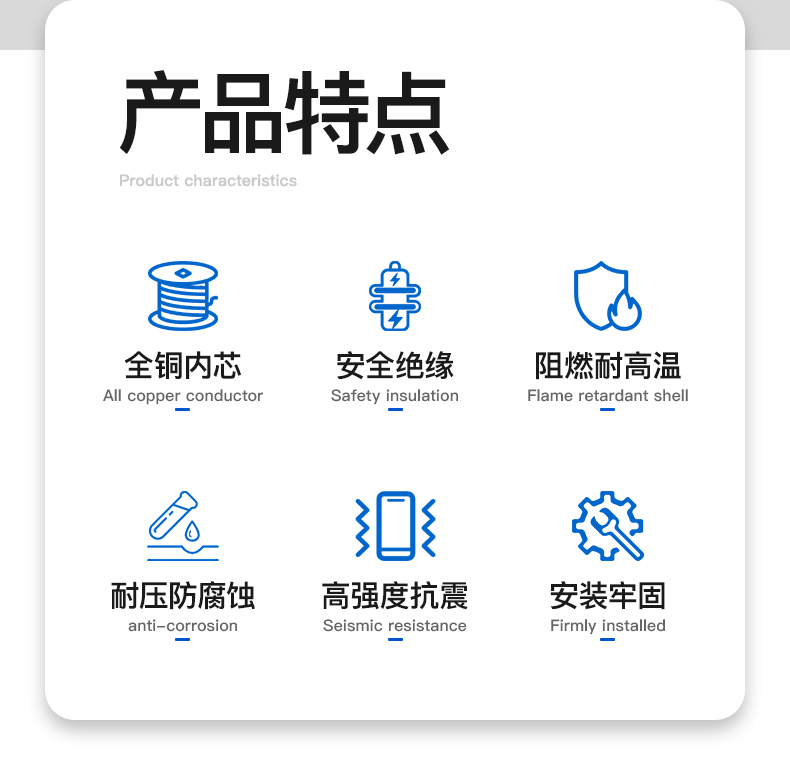 产品特点

Product characteristics

全铜内芯
All copper conductor

安全绝缘
Safety insulation

阻燃耐高温
Flame retardant shell

耐压防腐蚀
anti-corrosion

高强度抗震
Seismic resistance

安装牢固
Firmly installed