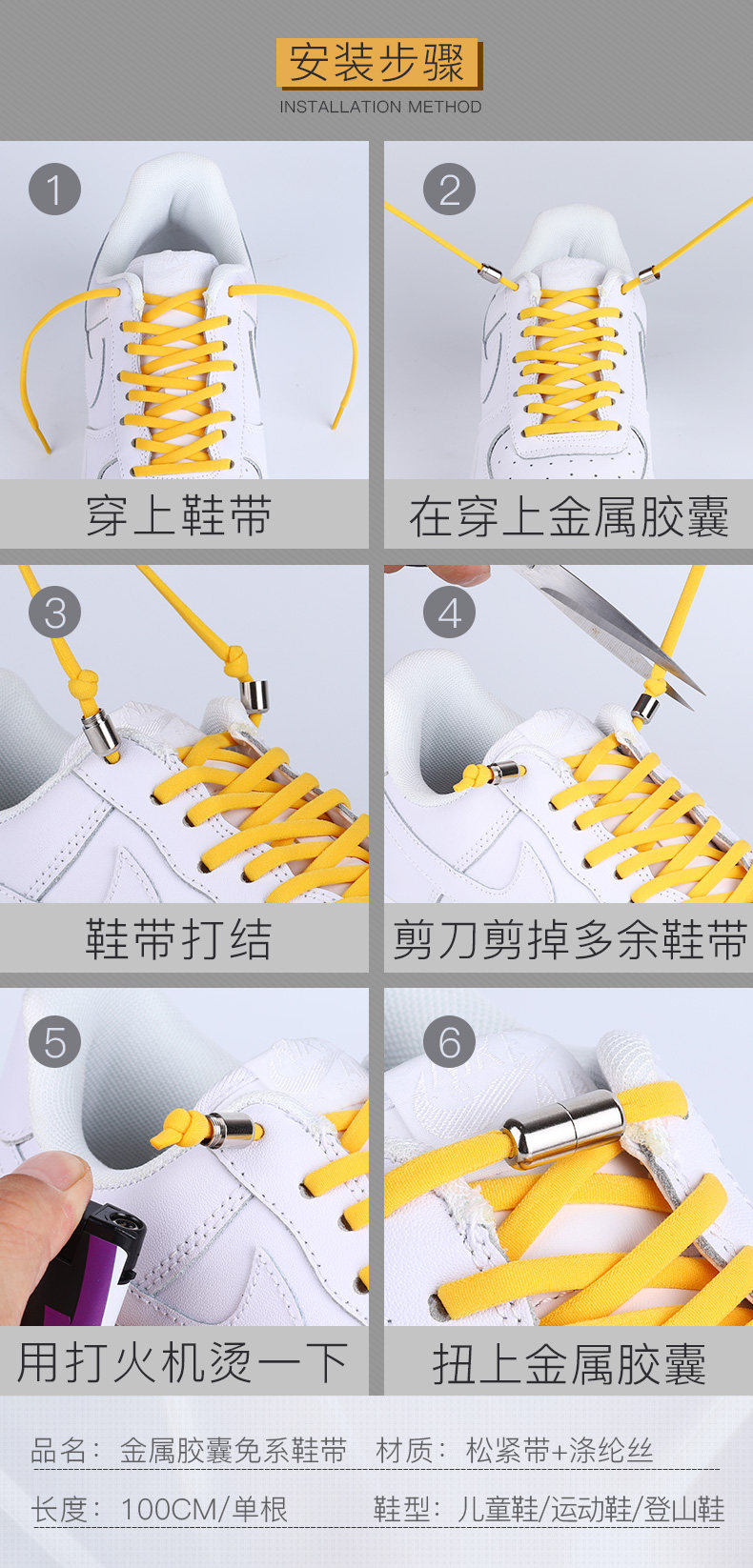 安装步骤
INSTALLATION METHOD

1
穿上鞋带

2
在穿上金属胶囊

3
鞋带打结

4
剪刀剪掉多余鞋带

5
用打火机烫一下

6
扭上金属胶囊

品名：金属胶囊免系鞋带　材质：松紧带+涤纶丝
长度：100CM/单根　鞋型：儿童鞋/运动鞋/登山鞋