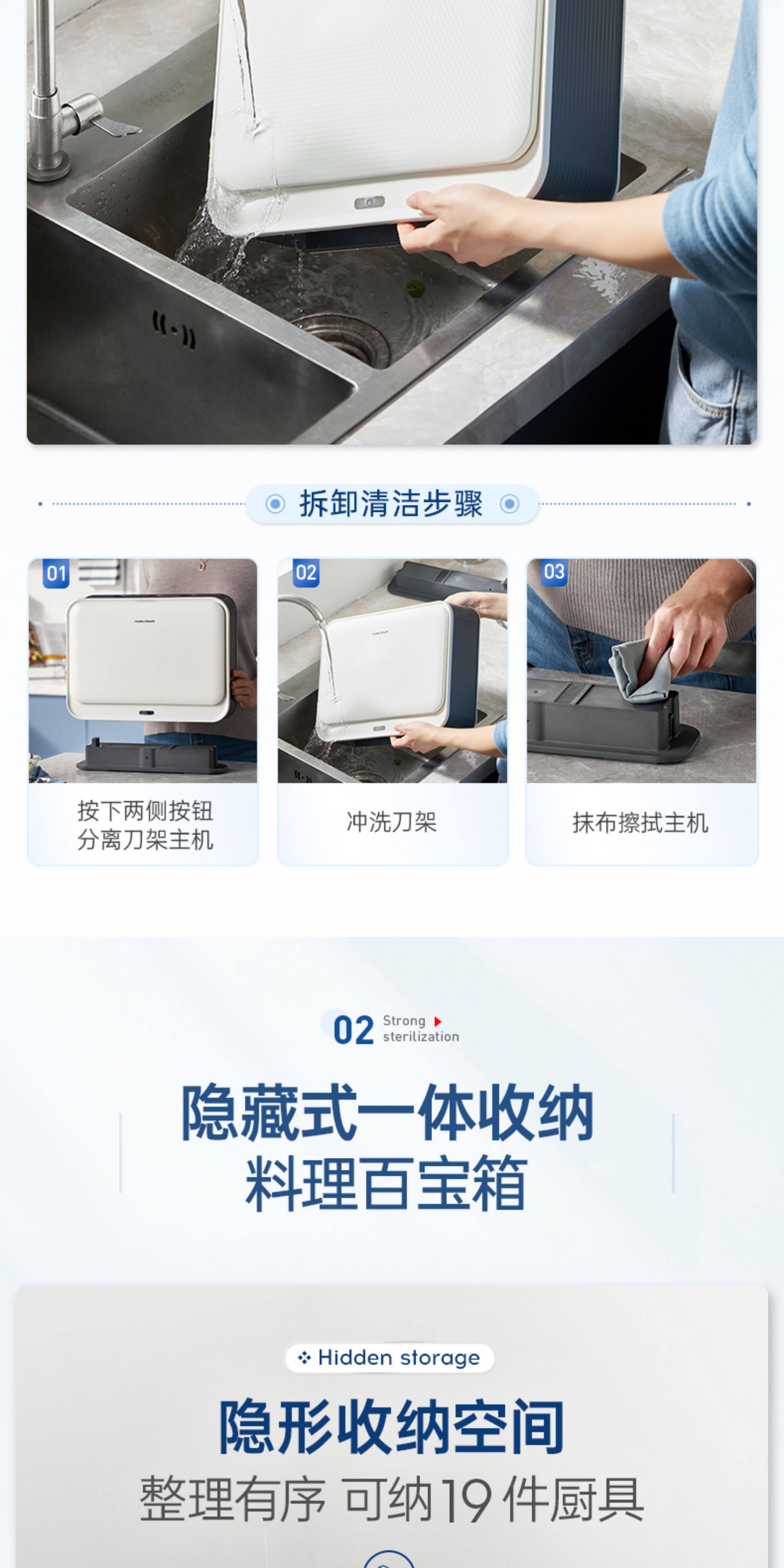 拆卸清洁步骤

01
按下两侧按钮
分离刀架主机

02
冲洗刀架

03
抹布擦拭主机

02 Strong sterilization

隐藏式一体收纳
料理百宝箱

Hidden storage

隐形收纳空间
整理有序 可纳19件厨具