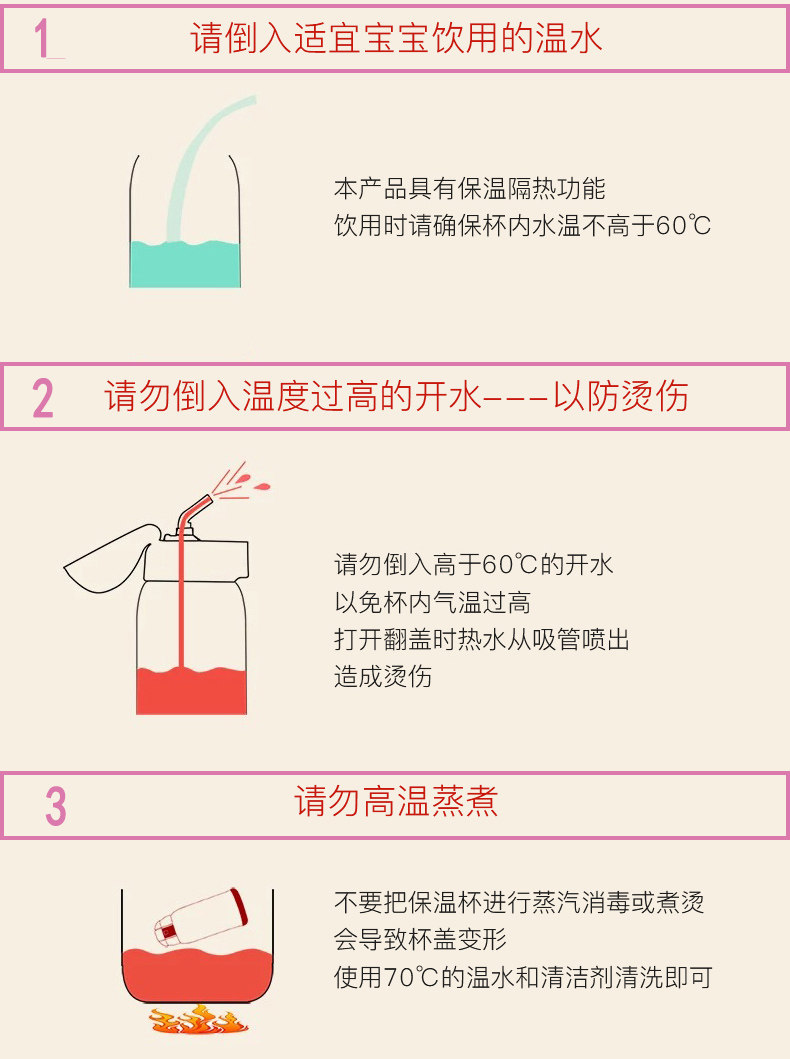 1 请倒入适宜宝宝饮用的温水

本产品具有保温隔热功能
饮用时请确保杯内水温不高于60℃

2 请勿倒入温度过高的开水———以防烫伤

请勿倒入高于60℃的开水
以免杯内气温过高
打开翻盖时热水从吸管喷出
造成烫伤

3 请勿高温蒸煮

不要把保温杯进行蒸汽消毒或煮烫
会导致杯盖变形
使用70℃的温水和清洁剂清洗即可