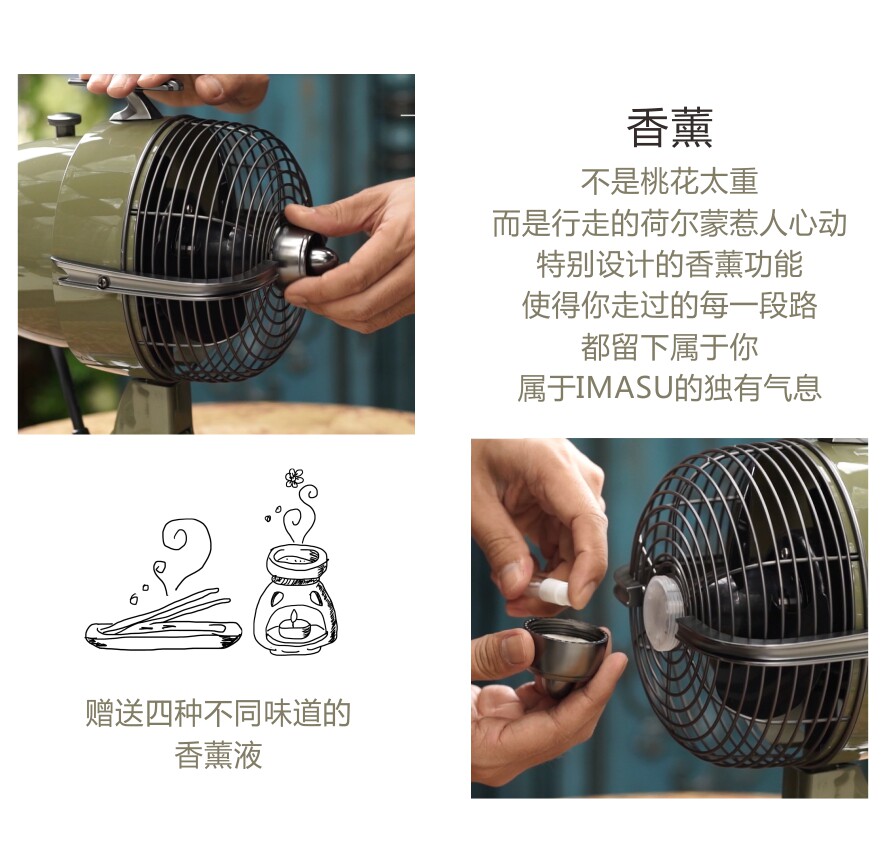 香薰

不是桃花太重
而是行走的荷尔蒙惹人心动
特别设计的香薰功能
使得你走过的每一段路
都留下属于你
属于IMASU的独有气息

赠送四种不同味道的
香薰液