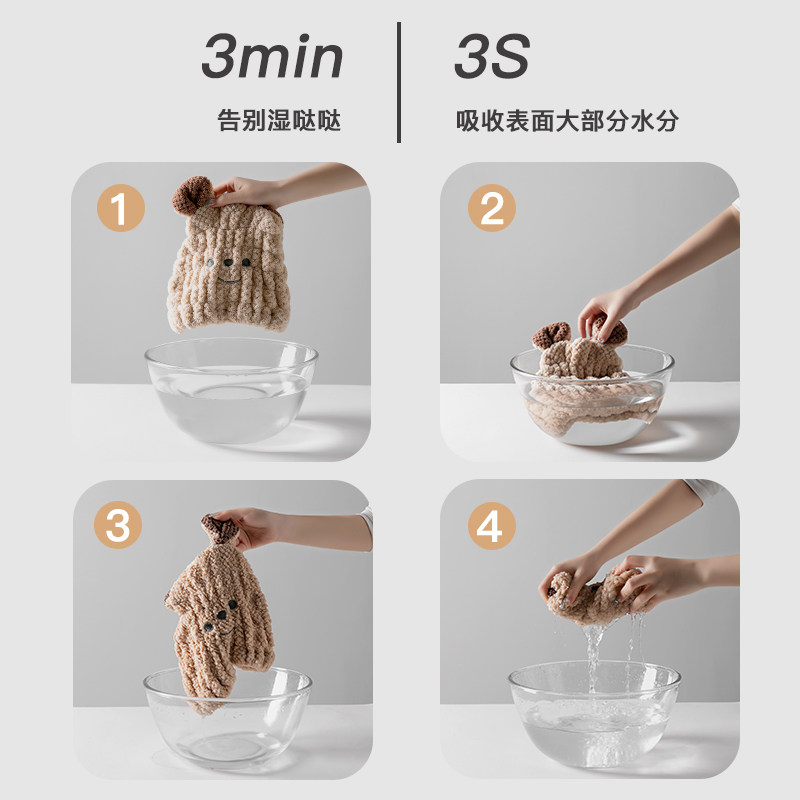 3min

告别湿哒哒

3S

吸收表面大部分水分

1

2

3

4