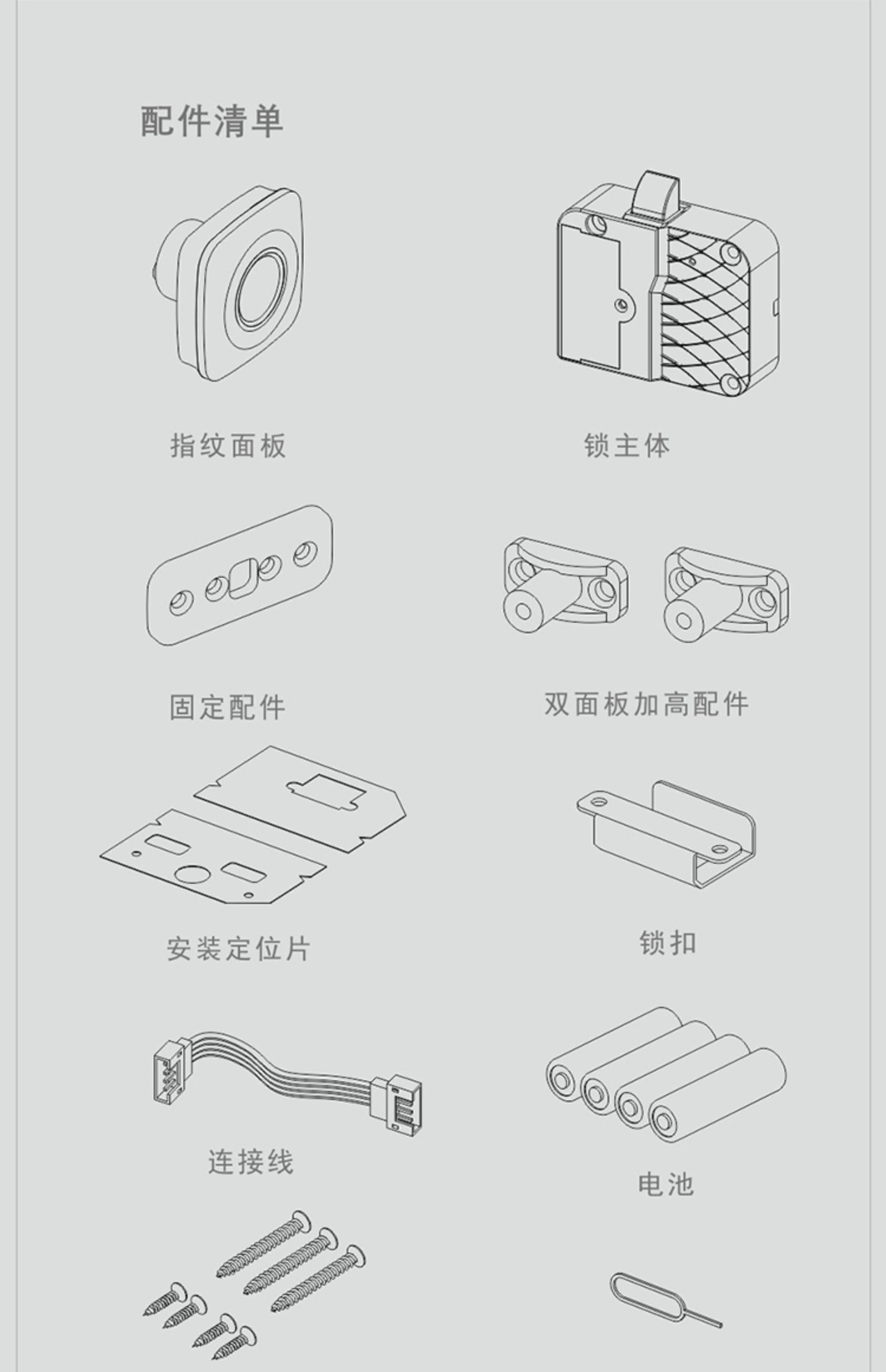 配件清单

指纹面板

锁主体

固定配件

双面板加高配件

安装定位片

锁扣

连接线

电池