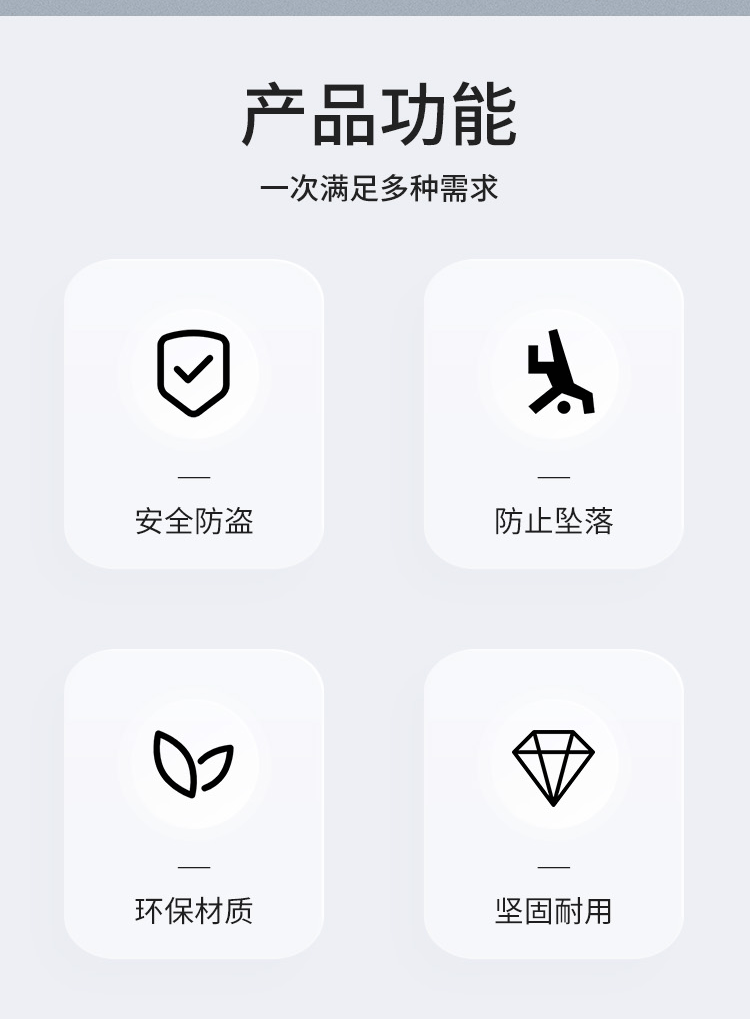 产品功能

一次满足多种需求

安全防盗

防止坠落

环保材质

坚固耐用