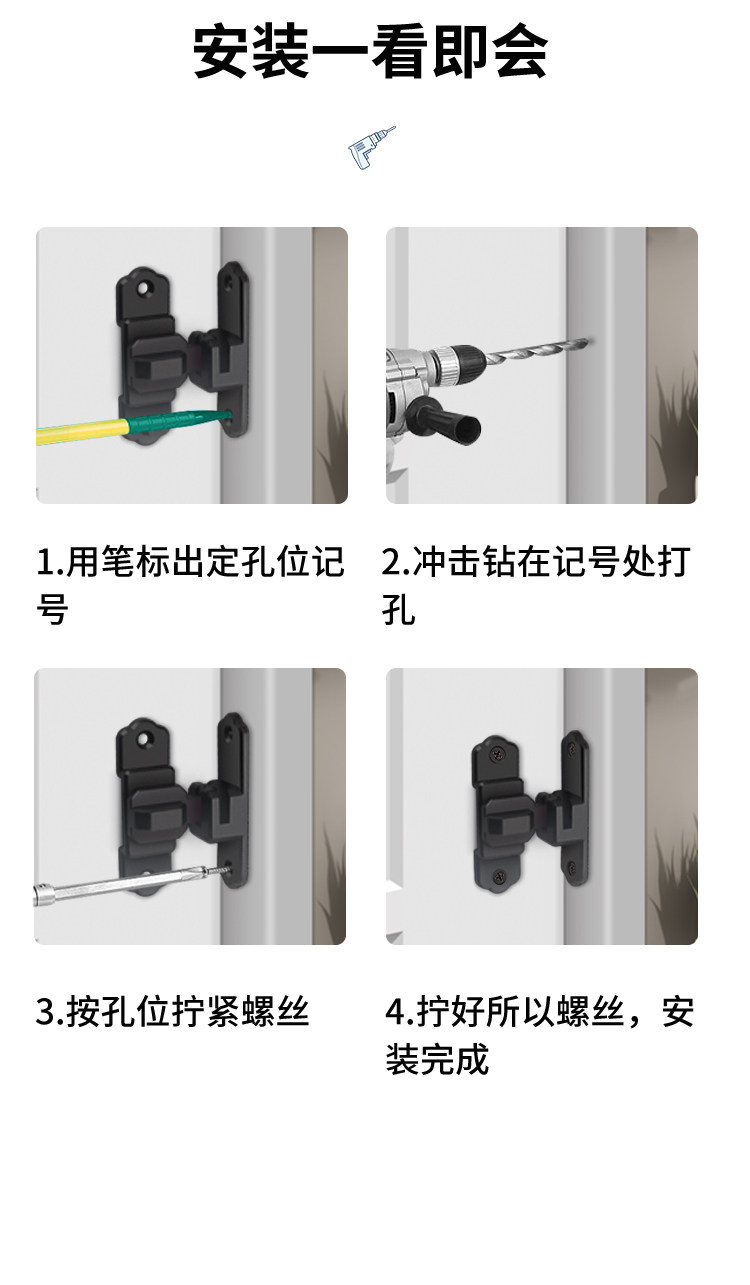 安装一看即会

1.用笔标出定孔位记号

2.冲击钻在记号处打孔

3.按孔位拧紧螺丝

4.拧好所以螺丝，安装完成