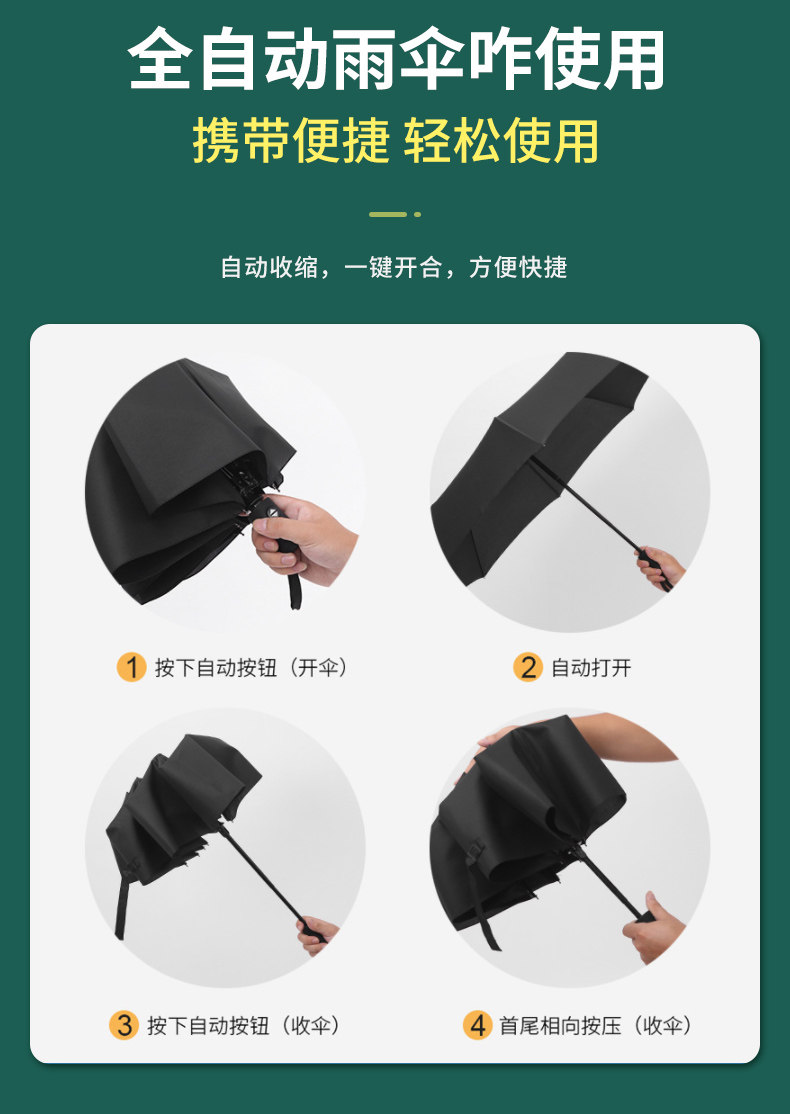 全自动雨伞咋使用

携带便捷 轻松使用

自动收缩，一键开合，方便快捷

1 按下自动按钮（开伞）

2 自动打开

3 按下自动按钮（收伞）

4 首尾相向按压（收伞）