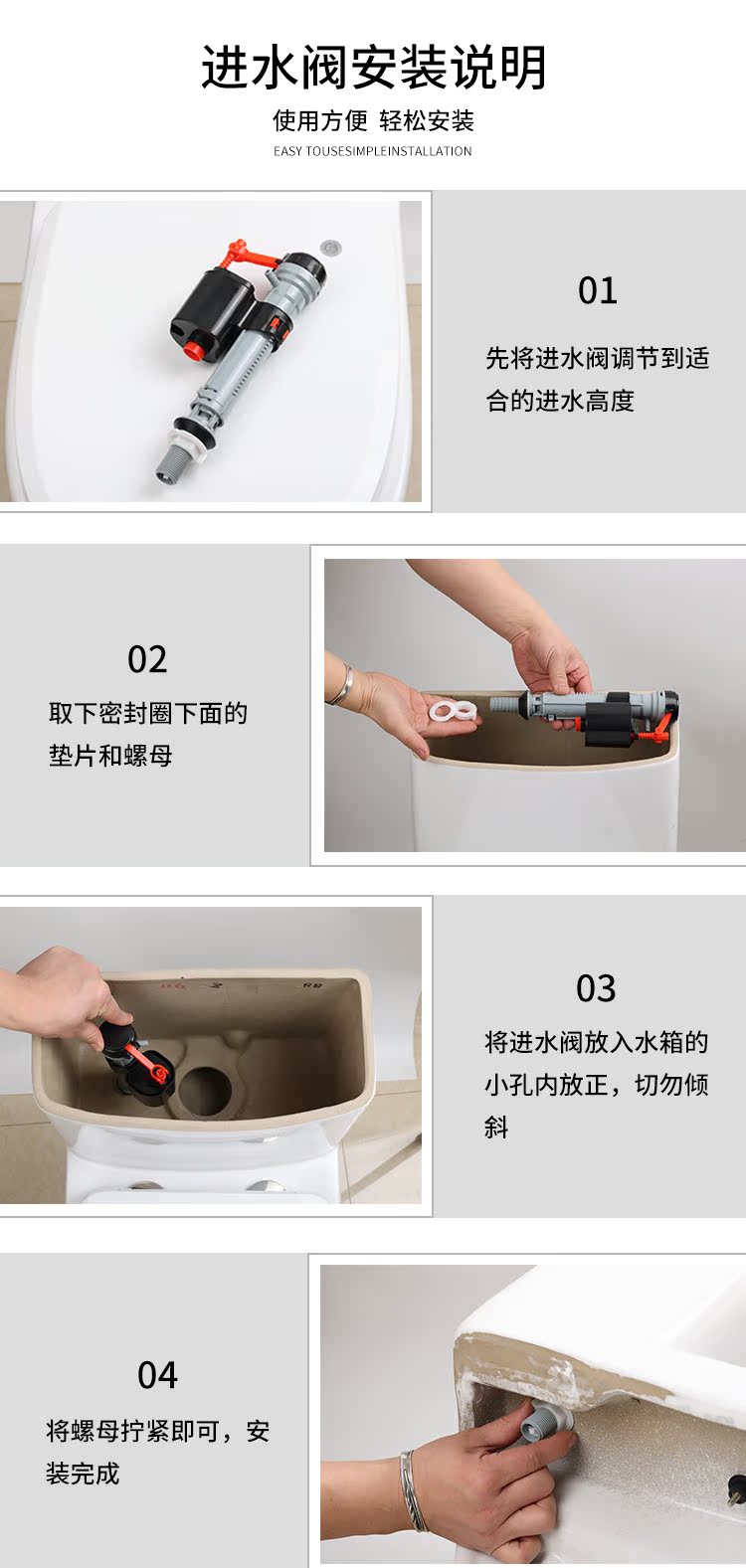 进水阀安装说明

使用方便 轻松安装

EASY TOUSESIMPLEINSTALLATION

01

先将进水阀调节到适合的进水高度

02

取下密封圈下面的垫片和螺母

03

将进水阀放入水箱的小孔内放正，切勿倾斜

04

将螺母拧紧即可，安装完成