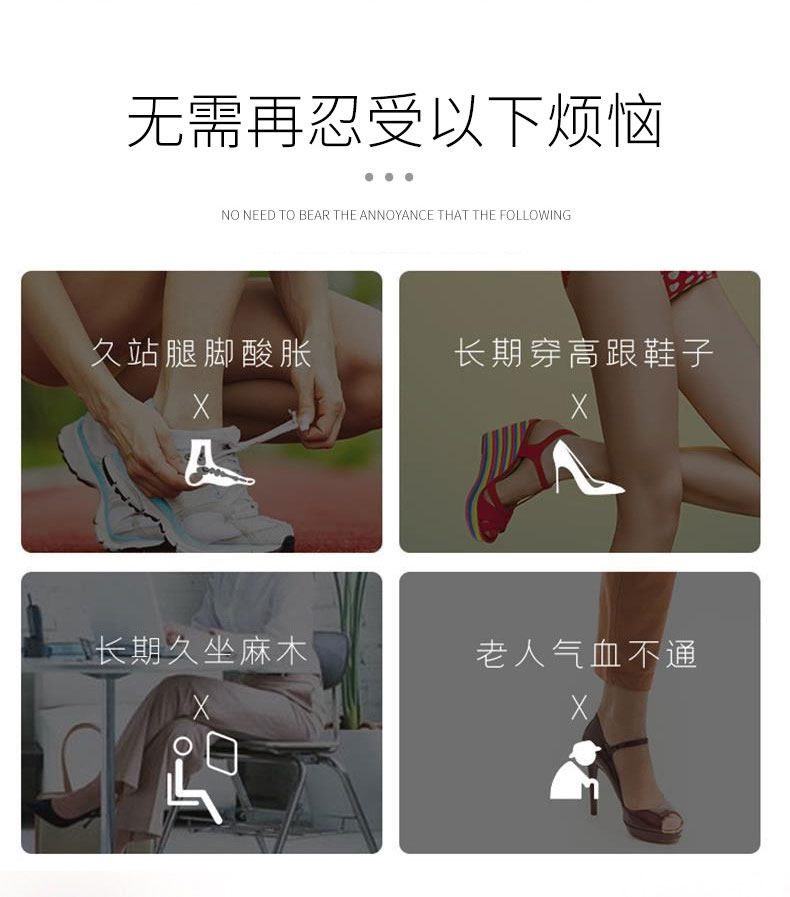 无需再忍受以下烦恼

NO NEED TO BEAR THE ANNOYANCE THAT THE FOLLOWING

久站腿脚酸胀

X

长期穿高跟鞋子

X

长期久坐麻木

X

老人气血不通

X