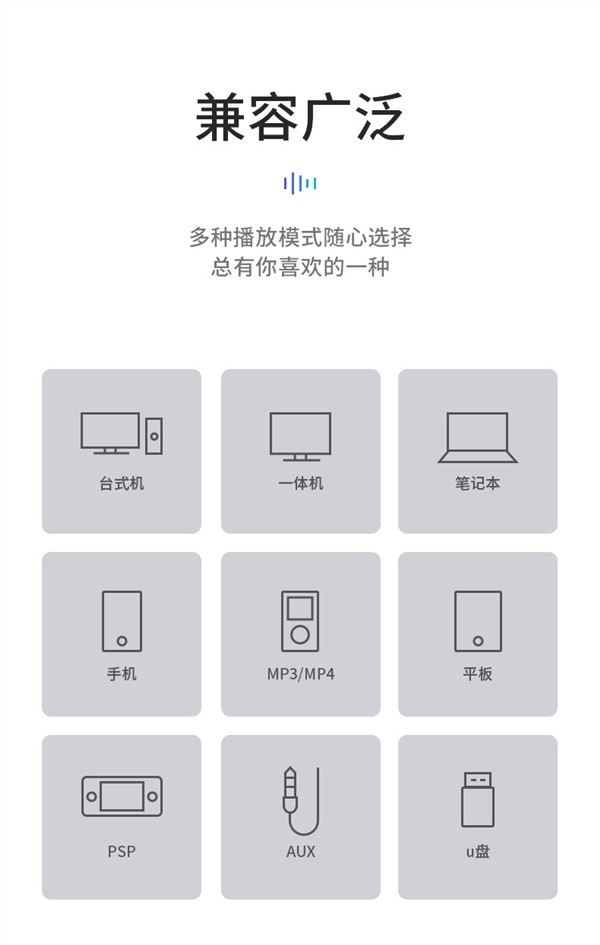 兼容广泛

多种播放模式随心选择
总有你喜欢的一种

台式机

一体机

笔记本

手机

MP3/MP4

平板

PSP

AUX

u盘