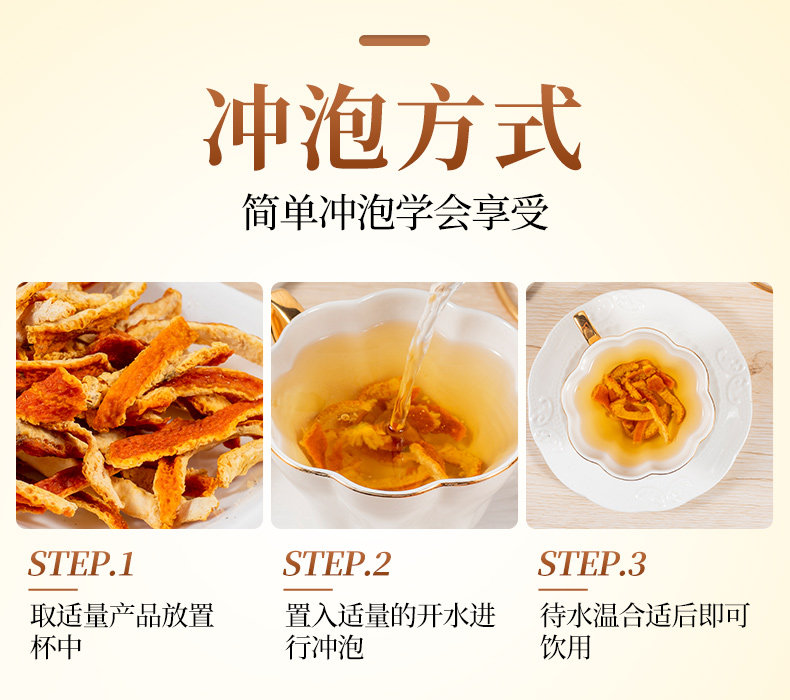 冲泡方式

简单冲泡学会享受

STEP.1

取适量产品放置杯中

STEP.2

置入适量的开水进行冲泡

STEP.3

待水温合适后即可饮用