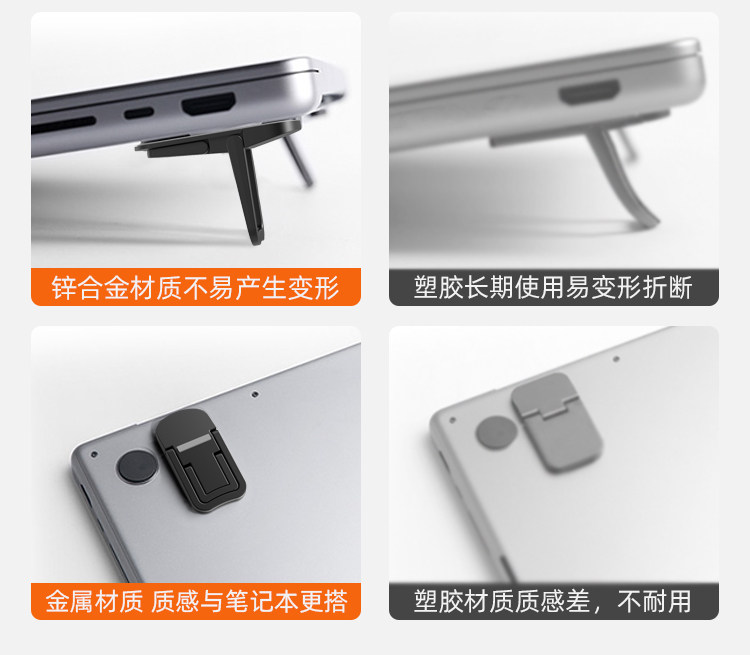 锌合金材质不易产生变形

塑胶长期使用易变形折断

金属材质 质感与笔记本更搭

塑胶材质质感差，不耐用