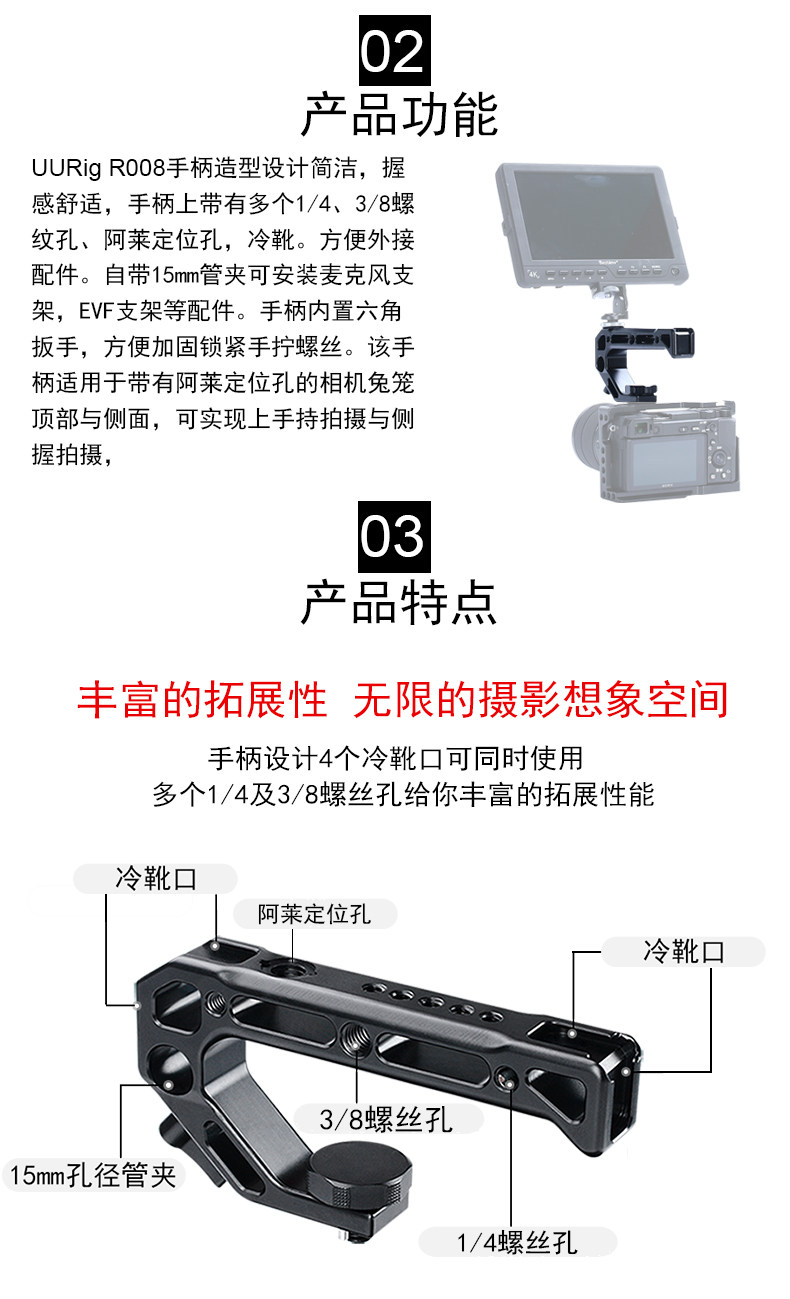 02
产品功能

UURig R008手柄造型设计简洁，握感舒适，手柄上带有多个1/4、3/8螺纹孔、阿莱定位孔，冷靴。方便外接配件。自带15mm管夹可安装麦克风支架，EVF支架等配件。手柄内置六角扳手，方便加固锁紧手拧螺丝。该手柄适用于带有阿莱定位孔的相机兔笼顶部与侧面，可实现上手持拍摄与侧握拍摄，

03
产品特点

丰富的拓展性 无限的摄影想象空间

手柄设计4个冷靴口可同时使用
多个1/4及3/8螺丝孔给你丰富的拓展性能

冷靴口
阿莱定位孔
冷靴口
3/8螺丝孔
15mm孔径管夹
1/4螺丝孔