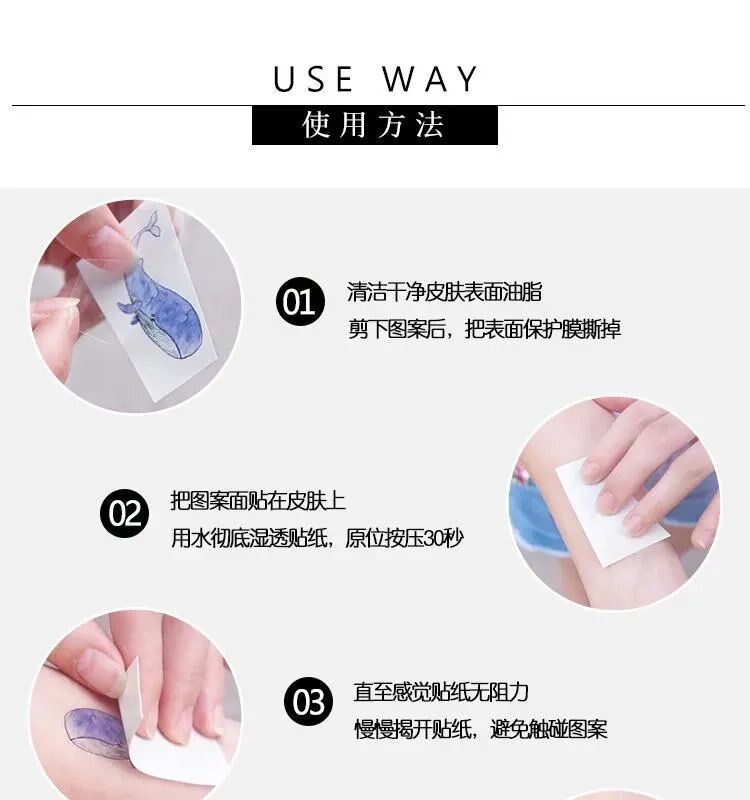 USE WAY
使用方法

01 清洁干净皮肤表面油脂
剪下图案后，把表面保护膜撕掉

02 把图案面贴在皮肤上
用水彻底湿透贴纸，原位按压30秒

03 直至感觉贴纸无阻力
慢慢揭开贴纸，避免触碰图案