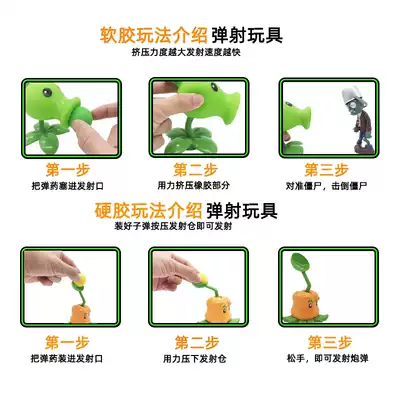 软胶玩法介绍 弹射玩具
挤压力度越大发射速度越快

第一步
把弹药塞进发射口

第二步
用力挤压橡胶部分

第三步
对准僵尸，击倒僵尸

硬胶玩法介绍 弹射玩具
装好子弹按压发射仓即可发射

第一步
把弹药装进发射口

第二步
用力压下发射仓

第三步
松手，即可发射炮弹