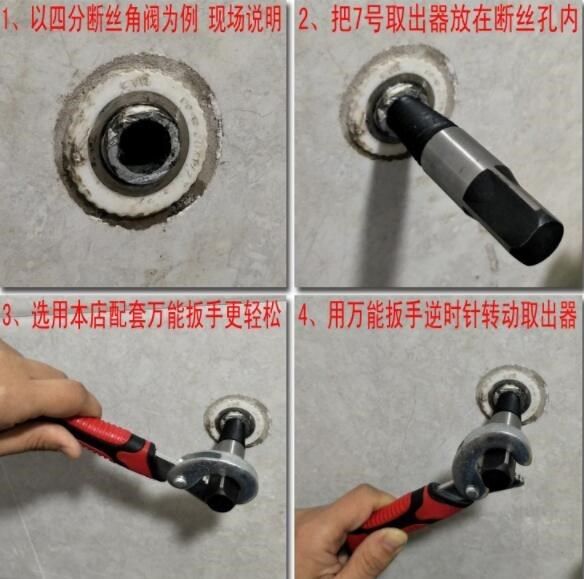 1、以四分断丝角阀为例 现场说明

2、把7号取出器放在断丝孔内

3、选用本店配套万能扳手更轻松

4、用万能扳手逆时针转动取出器