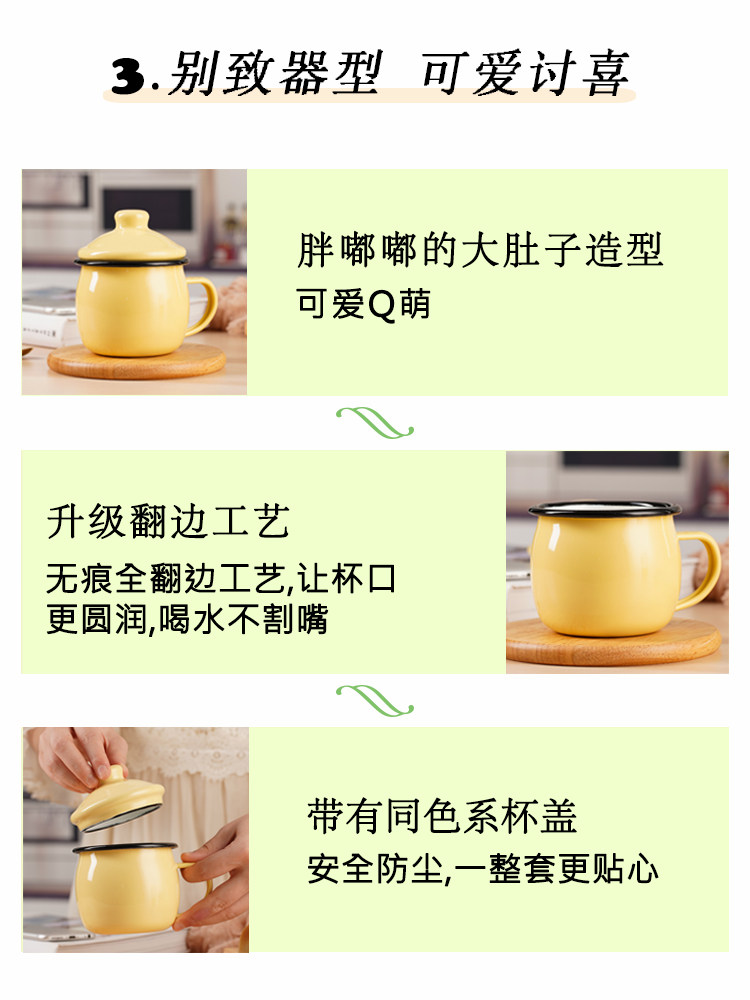 3.别致器型 可爱讨喜

胖嘟嘟的大肚子造型
可爱Q萌

升级翻边工艺
无痕全翻边工艺,让杯口更圆润,喝水不割嘴

带有同色系杯盖
安全防尘,一整套更贴心