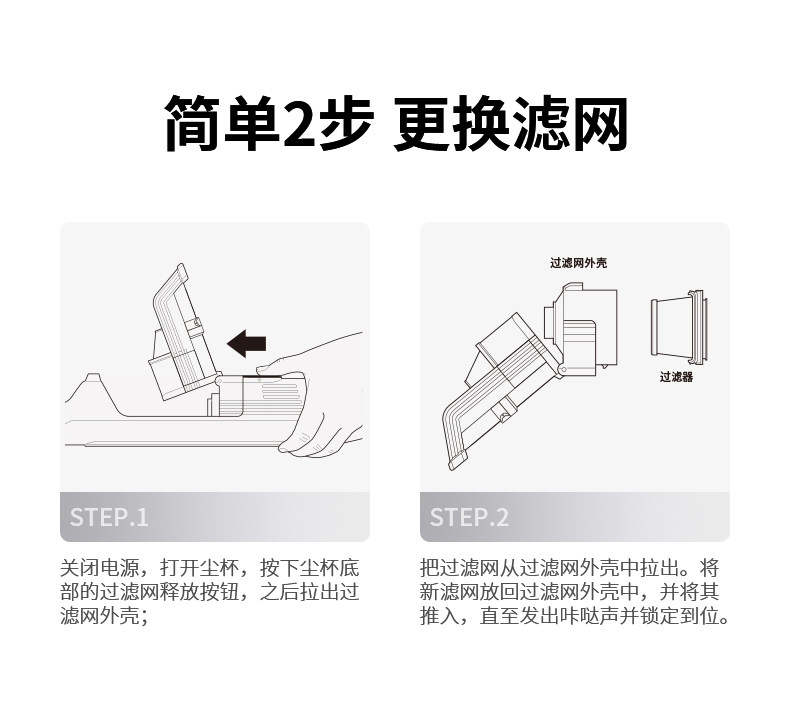 简单2步 更换滤网

STEP.1

关闭电源，打开尘杯，按下尘杯底部的过滤网释放按钮，之后拉出过滤网外壳；

过滤网外壳

过滤器

STEP.2

把过滤网从过滤网外壳中拉出。将新滤网放回过滤网外壳中，并将其推入，直至发出咔哒声并锁定到位。