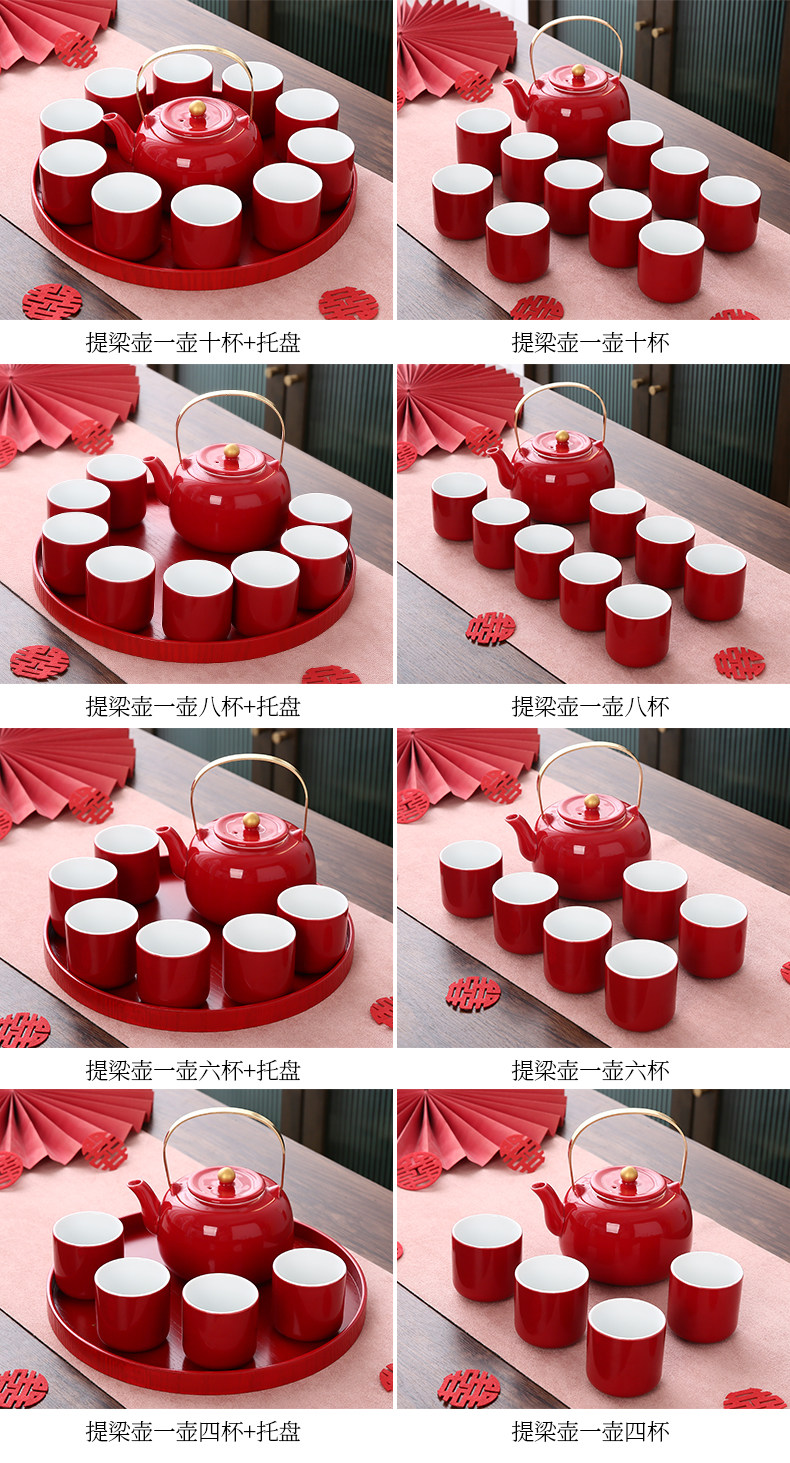 提梁壶一壶十杯+托盘

提梁壶一壶十杯

提梁壶一壶八杯+托盘

提梁壶一壶八杯

提梁壶一壶六杯+托盘

提梁壶一壶六杯

提梁壶一壶四杯+托盘

提梁壶一壶四杯