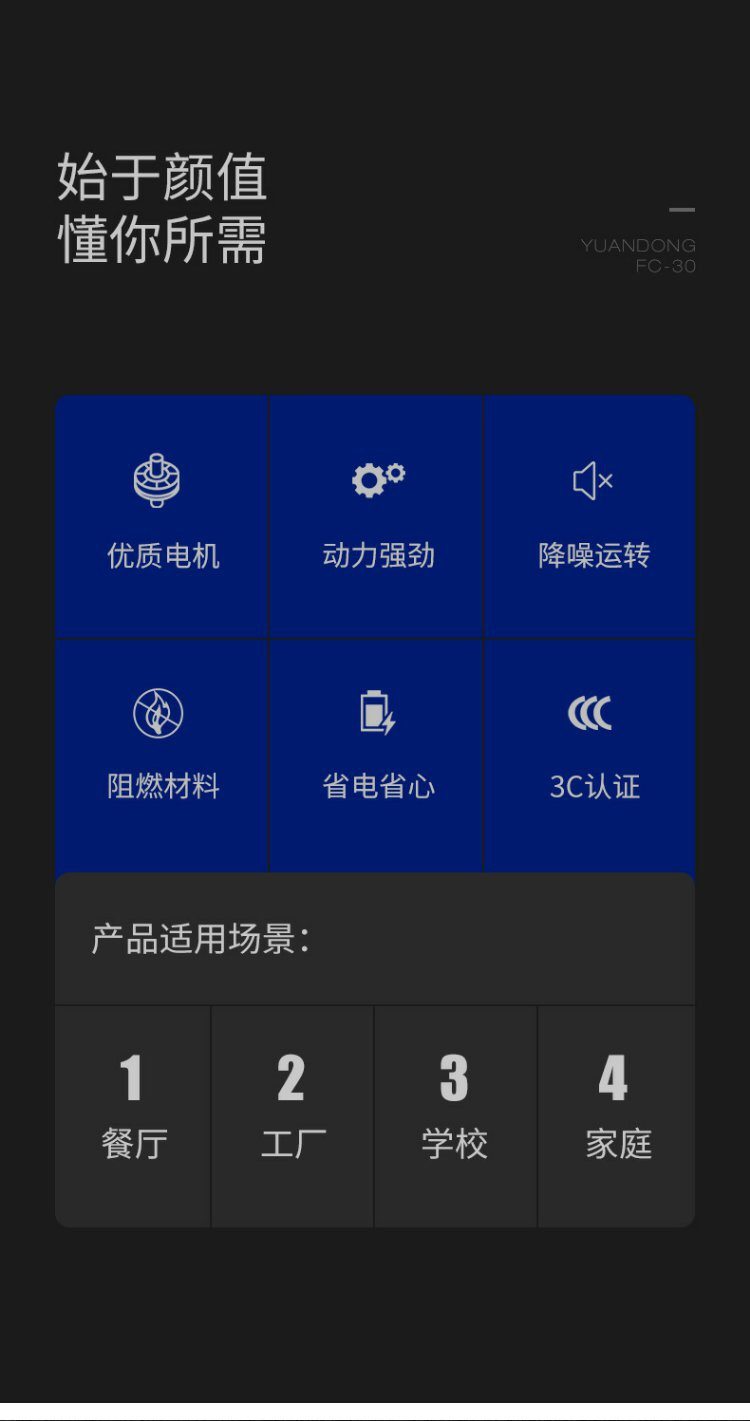 始于颜值
懂你所需

YUANDONG
FC-30

优质电机

动力强劲

降噪运转

阻燃材料

省电省心

3C认证

产品适用场景：

1
餐厅

2
工厂

3
学校

4
家庭