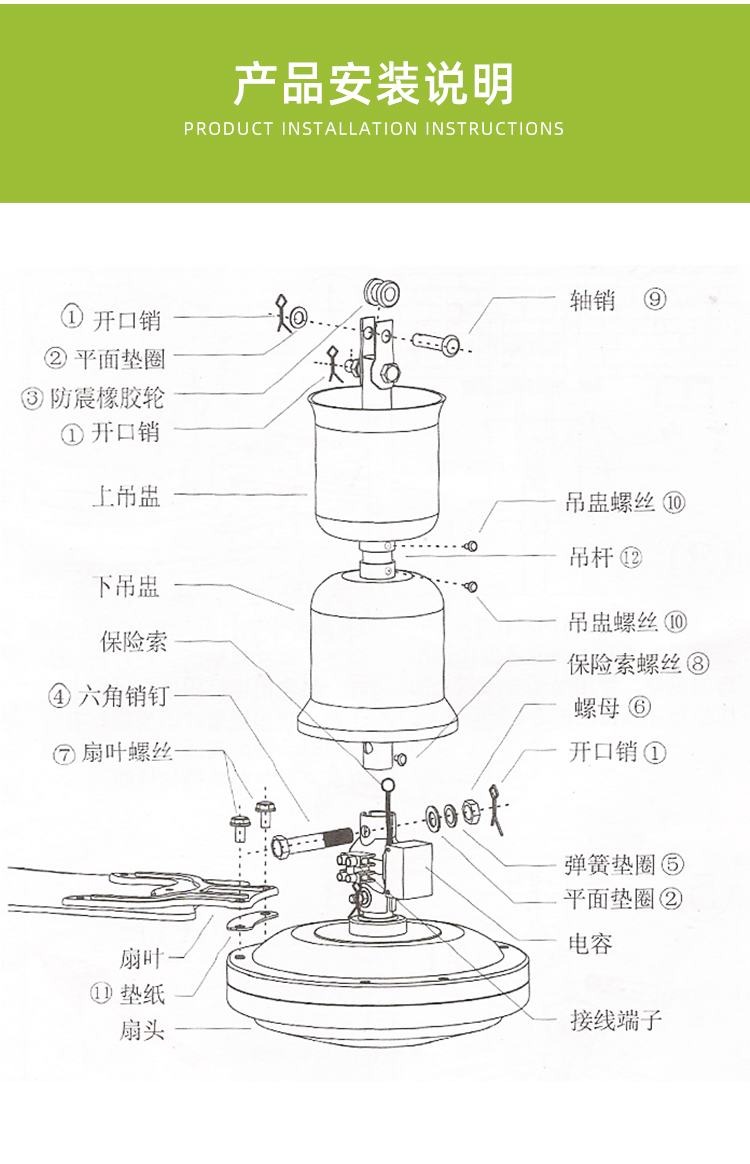 产品安装说明
PRODUCT INSTALLATION INSTRUCTIONS

① 开口销
② 平面垫圈
③ 防震橡胶轮
① 开口销
上吊盅
下吊盅
保险索
④ 六角销钉
⑦ 扇叶螺丝
扇叶
⑪ 垫纸
扇头

轴销 ⑨
吊盅螺丝 ⑩
吊杆 ⑫
吊盅螺丝 ⑩
保险索螺丝 ⑧
螺母 ⑥
开口销 ①
弹簧垫圈 ⑤
平面垫圈 ②
电容
接线端子