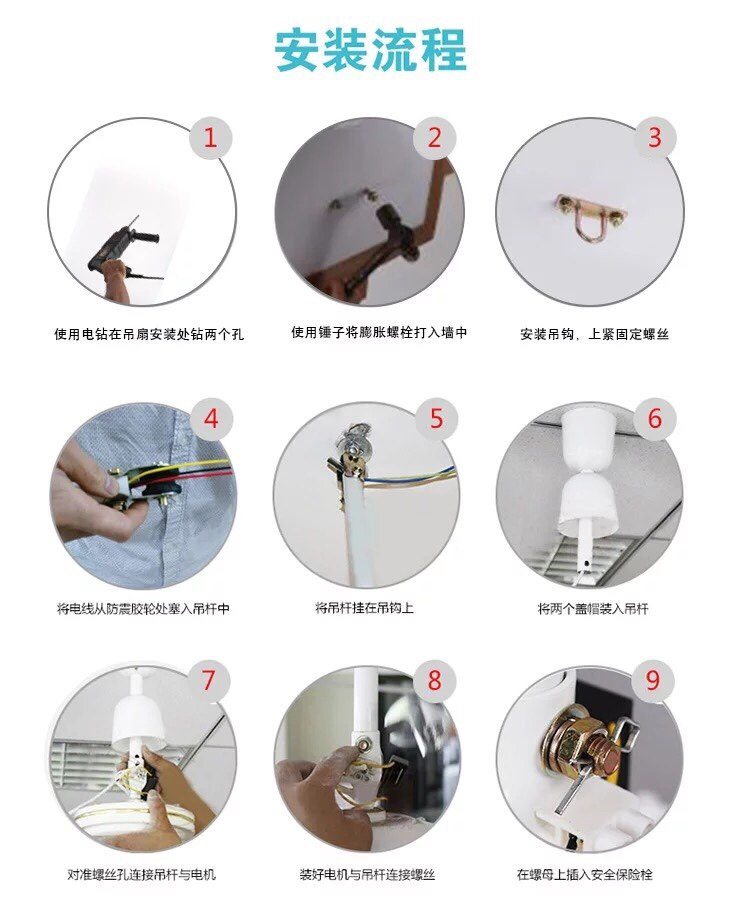 安装流程

1

使用电钻在吊扇安装处钻两个孔

2

使用锤子将膨胀螺栓打入墙中

3

安装吊钩，上紧固定螺丝

4

将电线从防震胶轮处塞入吊杆中

5

将吊杆挂在吊钩上

6

将两个盖帽装入吊杆

7

对准螺丝孔连接吊杆与电机

8

装好电机与吊杆连接螺丝

9

在螺母上插入安全保险栓