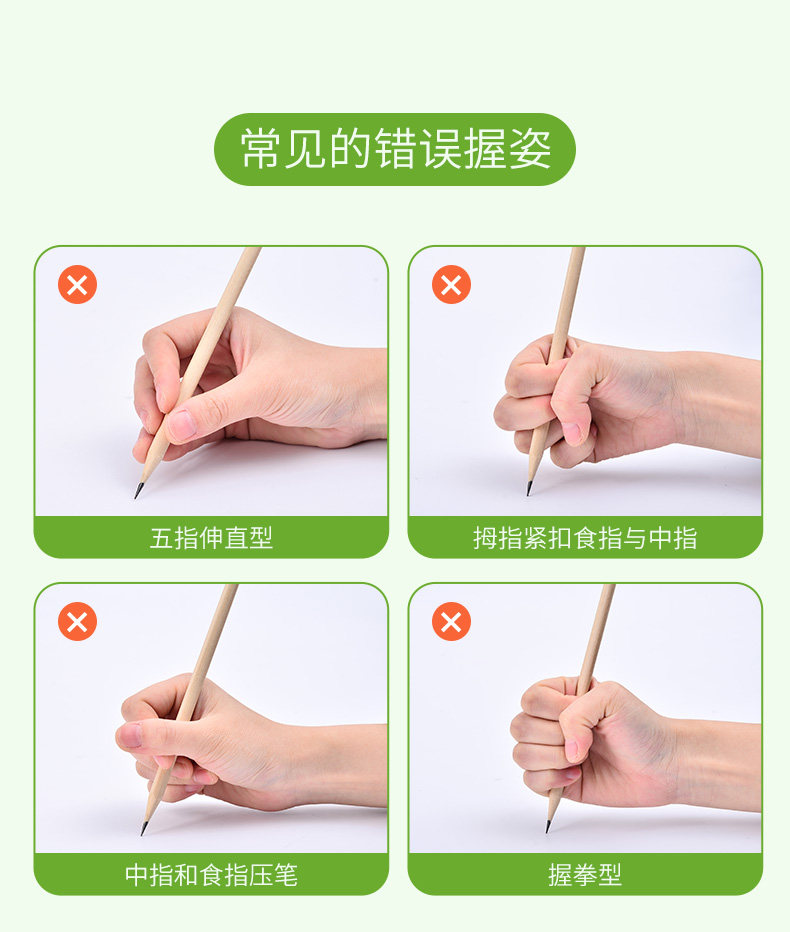 常见的错误握姿

五指伸直型

拇指紧扣食指与中指

中指和食指压笔

握拳型