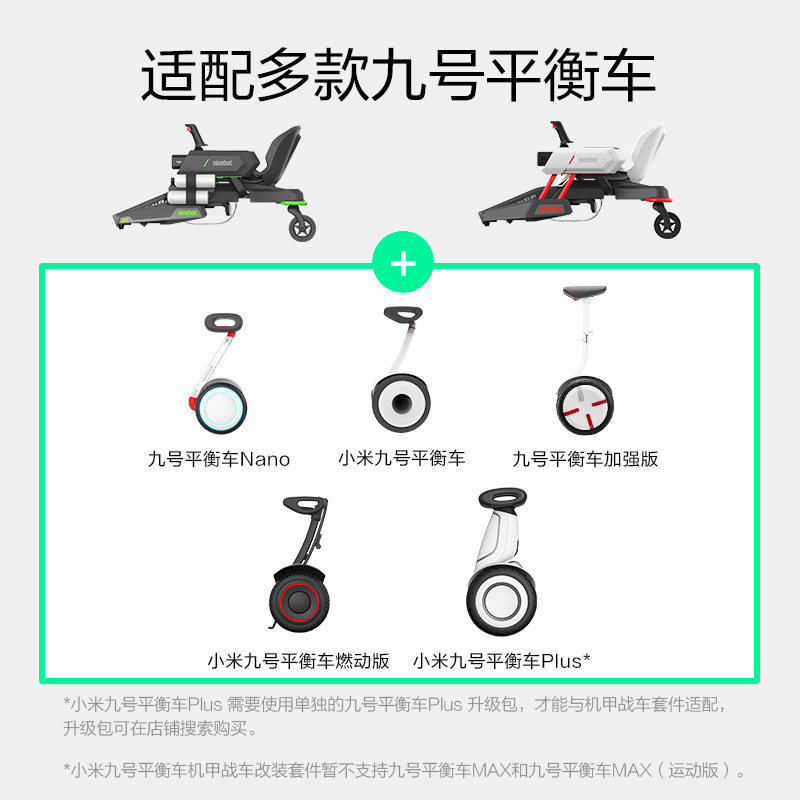 适配多款九号平衡车

ninebot

ninebot

ninebot

ninebot

+

九号平衡车Nano

小米九号平衡车

九号平衡车加强版

小米九号平衡车燃动版

小米九号平衡车Plus*

*小米九号平衡车Plus 需要使用单独的九号平衡车Plus 升级包，才能与机甲战车套件适配，升级包可在店铺搜索购买。

*小米九号平衡车机甲战车改装套件暂不支持九号平衡车MAX和九号平衡车MAX（运动版）。