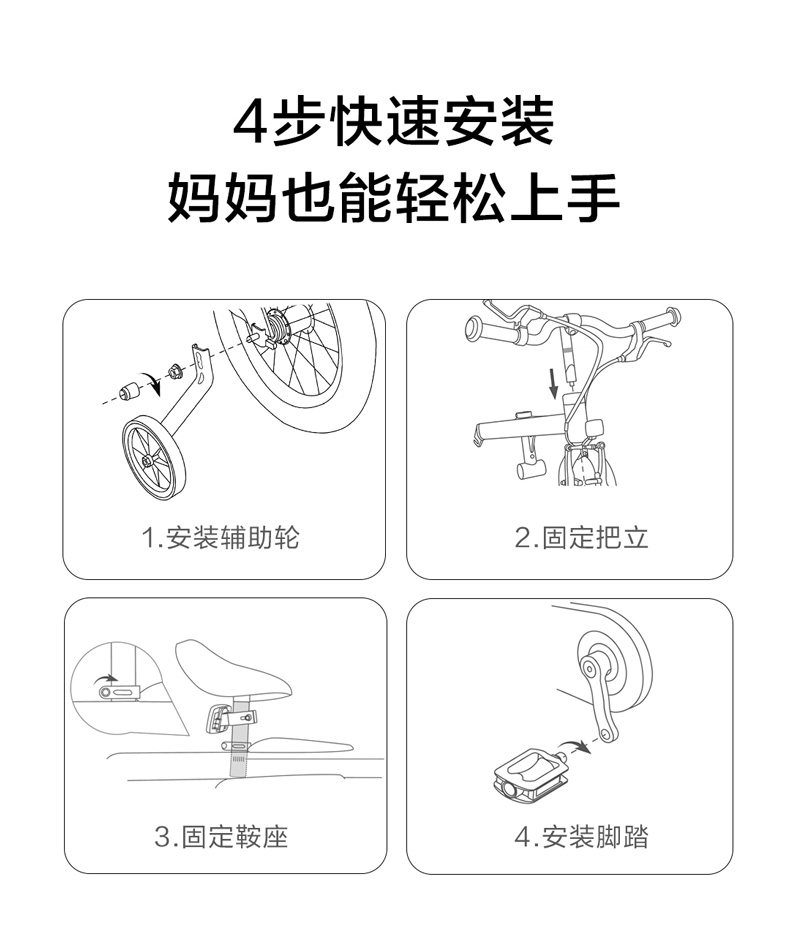 4步快速安装
妈妈也能轻松上手

1.安装辅助轮

2.固定把立

3.固定鞍座

4.安装脚踏