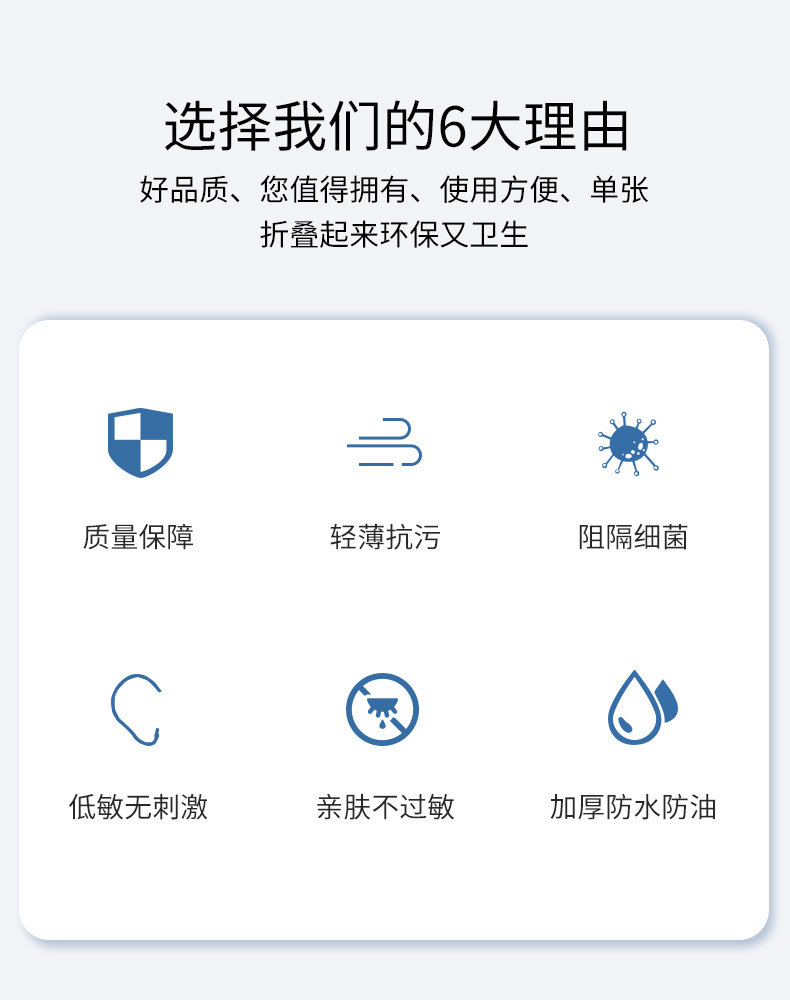 选择我们的6大理由

好品质、您值得拥有、使用方便、单张折叠起来环保又卫生

质量保障

轻薄抗污

阻隔细菌

低敏无刺激

亲肤不过敏

加厚防水防油