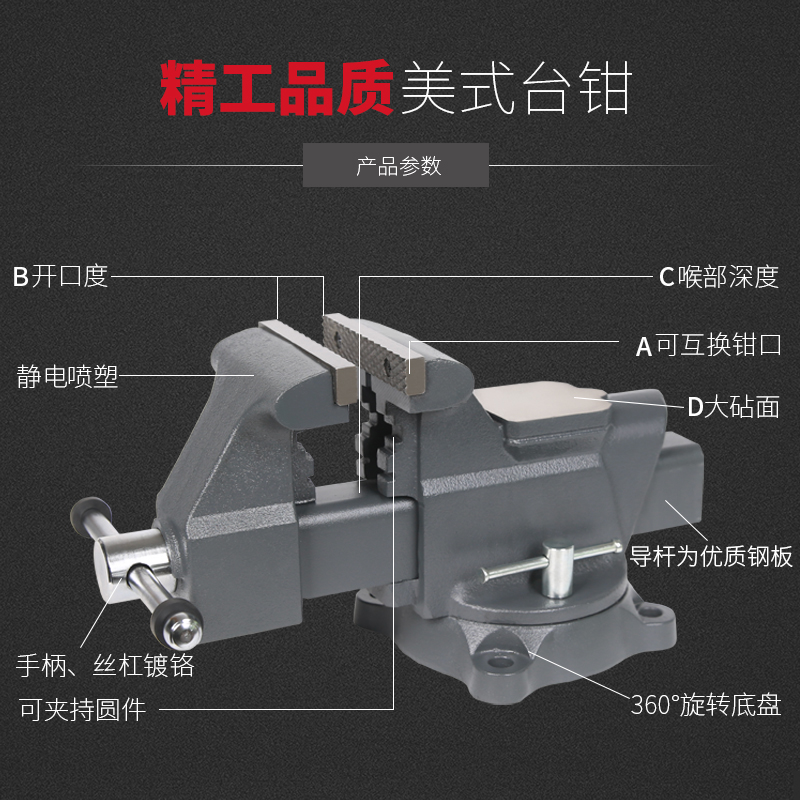 精工品质美式台钳

产品参数

B开口度

C喉部深度

A可互换钳口

静电喷塑

D大砧面

导杆为优质钢板

手柄、丝杠镀铬

可夹持圆件

360°旋转底盘