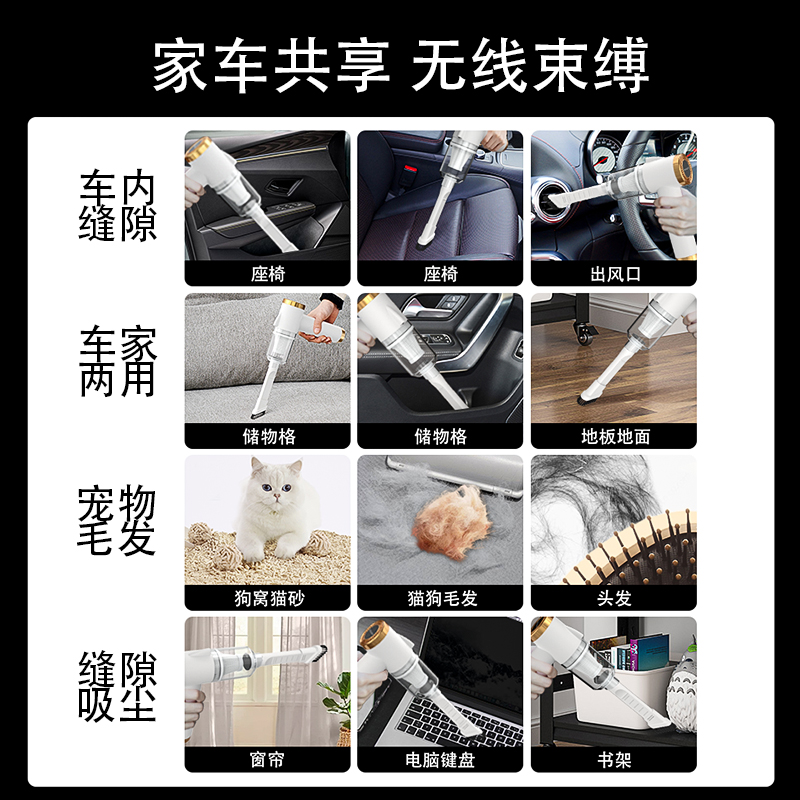 家车共享 无线束缚

车内缝隙

座椅

座椅

出风口

车家两用

储物格

储物格

地板地面

宠物毛发

狗窝猫砂

猫狗毛发

头发

缝隙吸尘

窗帘

电脑键盘

书架