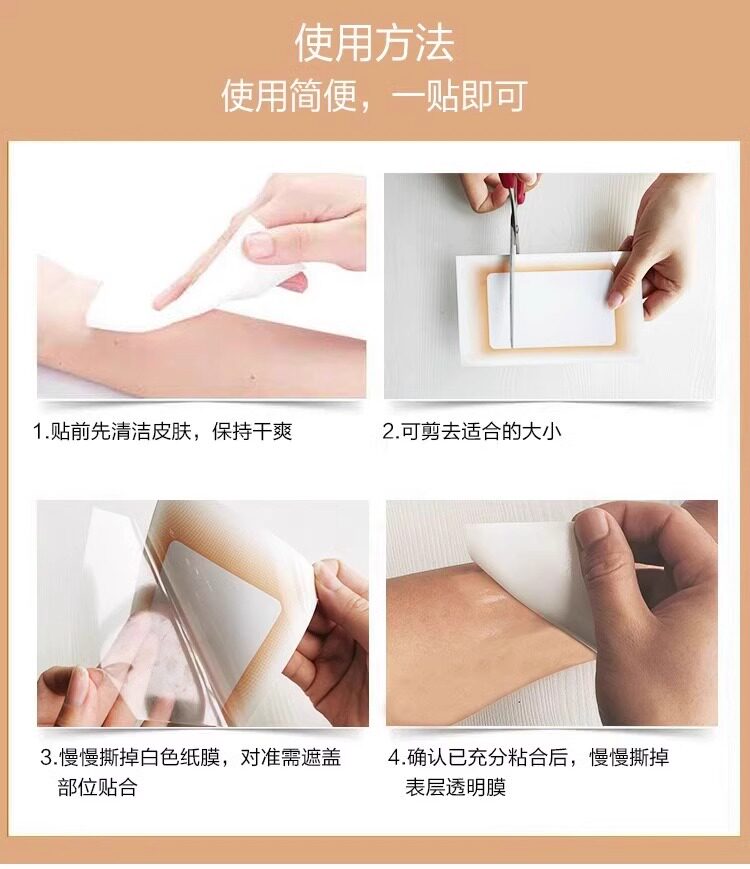 使用方法
使用简便，一贴即可

1.贴前先清洁皮肤，保持干爽

2.可剪去适合的大小

3.慢慢撕掉白色纸膜，对准需遮盖部位贴合

4.确认已充分粘合后，慢慢撕掉表层透明膜