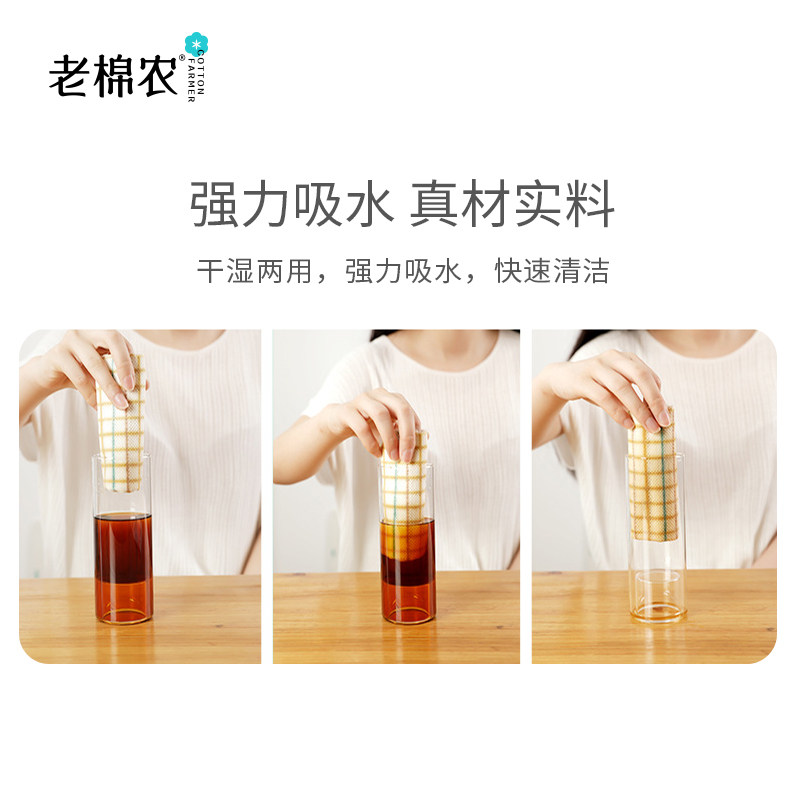 老棉农® COTTON FARMER

强力吸水 真材实料

干湿两用，强力吸水，快速清洁