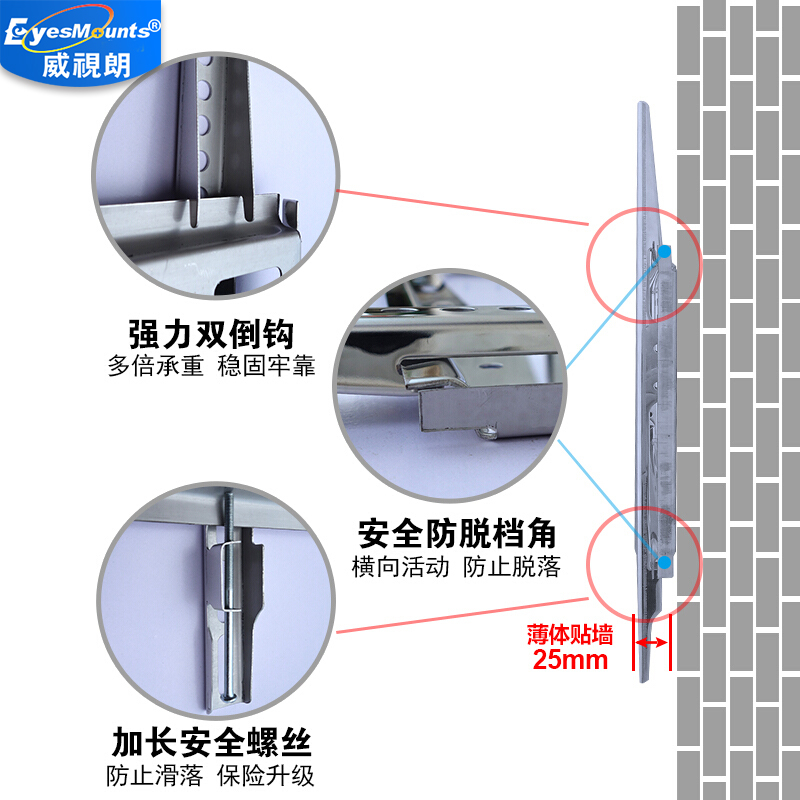 EyesMounts®
威視朗

强力双倒钩
多倍承重 稳固牢靠

安全防脱档角
横向活动 防止脱落

加长安全螺丝
防止滑落 保险升级

薄体贴墙
25mm