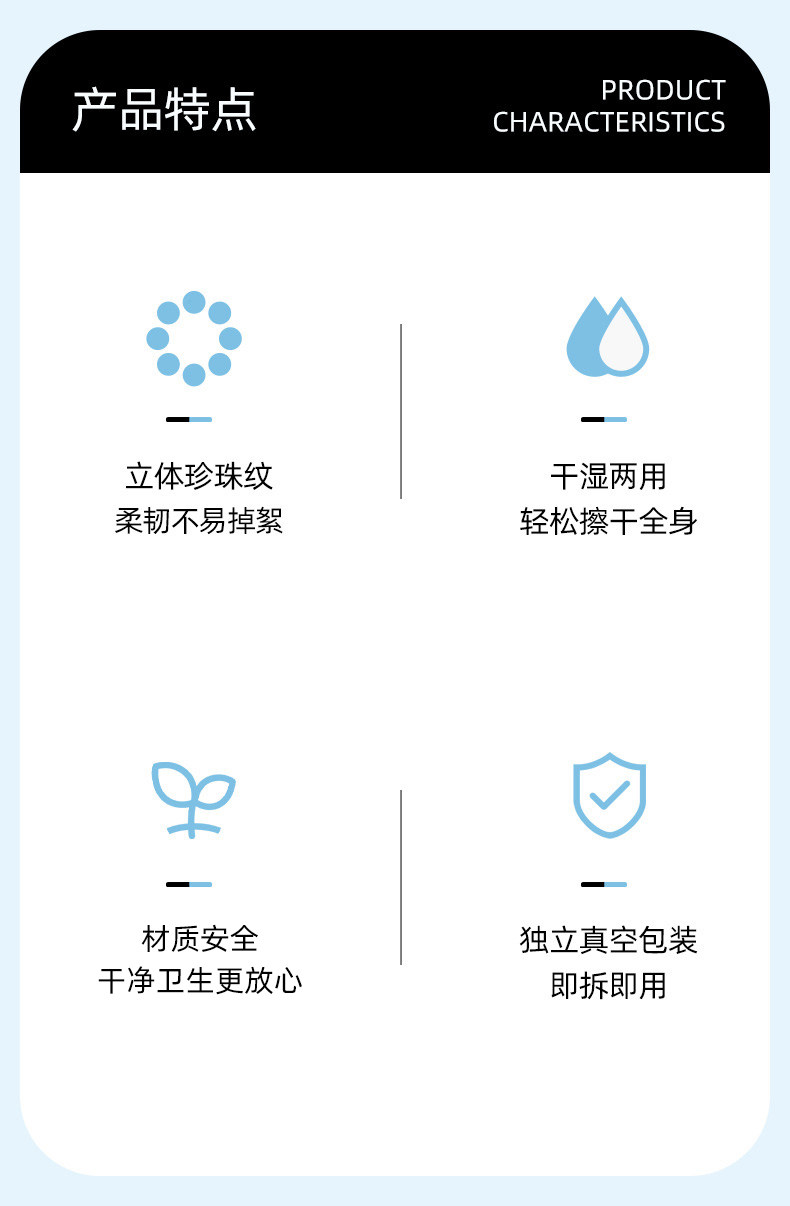 产品特点

PRODUCT
CHARACTERISTICS

立体珍珠纹
柔韧不易掉絮

干湿两用
轻松擦干全身

材质安全
干净卫生更放心

独立真空包装
即拆即用