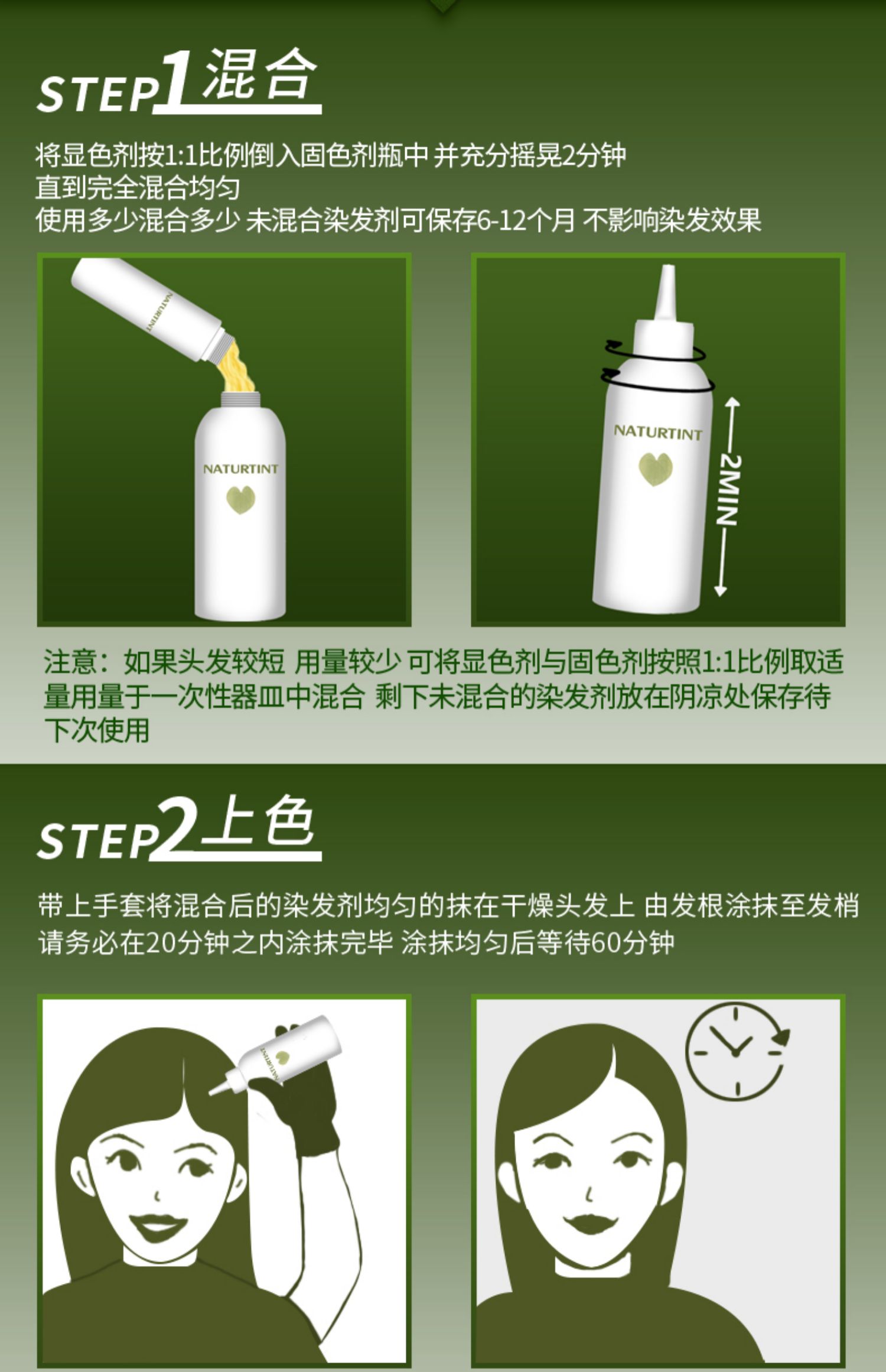 STEP1混合

将显色剂按1:1比例倒入固色剂瓶中 并充分摇晃2分钟
直到完全混合均匀
使用多少混合多少 未混合染发剂可保存6-12个月 不影响染发效果

NATURTINT

NATURTINT

NATURTINT

2MIN

注意：如果头发较短 用量较少 可将显色剂与固色剂按照1:1比例取适量用量于一次性器皿中混合 剩下未混合的染发剂放在阴凉处保存待下次使用

STEP2上色

带上手套将混合后的染发剂均匀的抹在干燥头发上 由发根涂抹至发梢
请务必在20分钟之内涂抹完毕 涂抹均匀后等待60分钟

NATURTINT