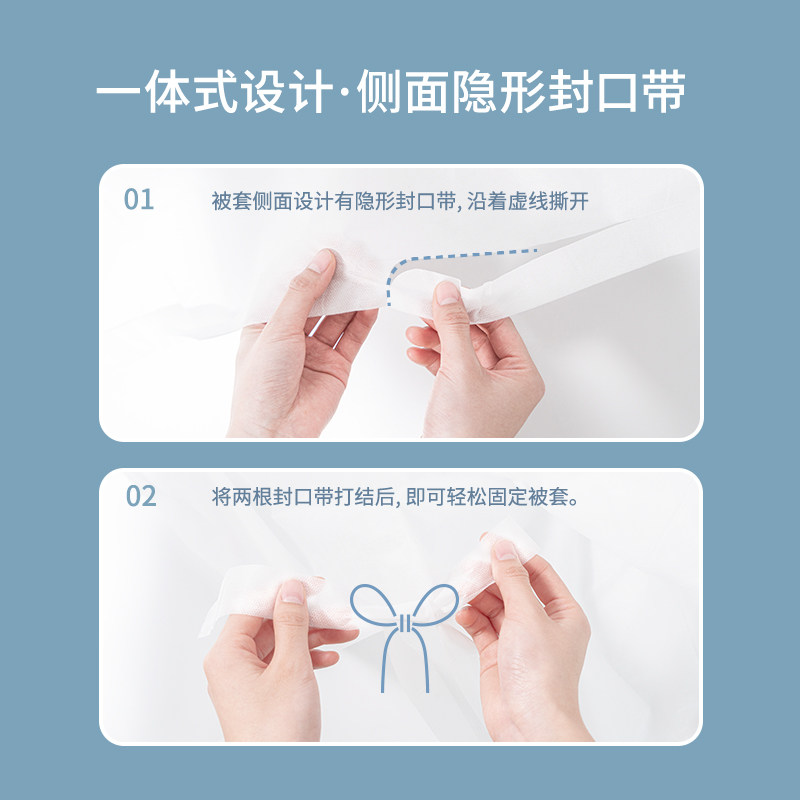 一体式设计·侧面隐形封口带

01 被套侧面设计有隐形封口带, 沿着虚线撕开

02 将两根封口带打结后, 即可轻松固定被套。