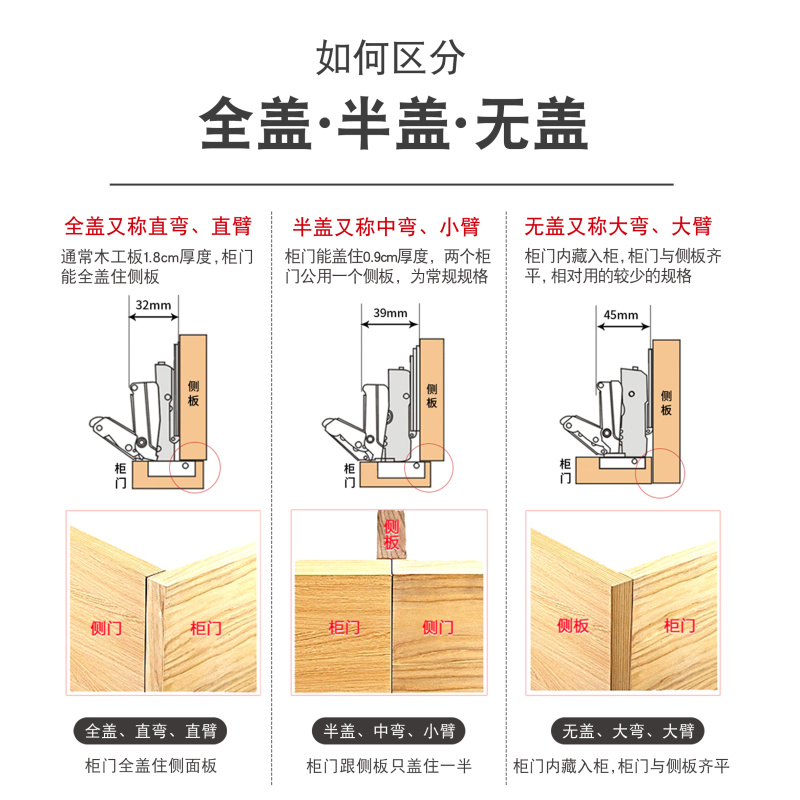 如何区分

全盖·半盖·无盖

全盖又称直弯、直臂

通常木工板1.8cm厚度，柜门能全盖住侧板

32mm

侧板

柜门

侧门

柜门

全盖、直弯、直臂

柜门全盖住侧面板

半盖又称中弯、小臂

柜门能盖住0.9cm厚度，两个柜门公用一个侧板，为常规规格

39mm

侧板

柜门

侧板

柜门

侧门

半盖、中弯、小臂

柜门跟侧板只盖住一半

无盖又称大弯、大臂

柜门内藏入柜，柜门与侧板齐平，相对用的较少的规格

45mm

侧板

柜门

侧板

柜门

无盖、大弯、大臂

柜门内藏入柜，柜门与侧板齐平