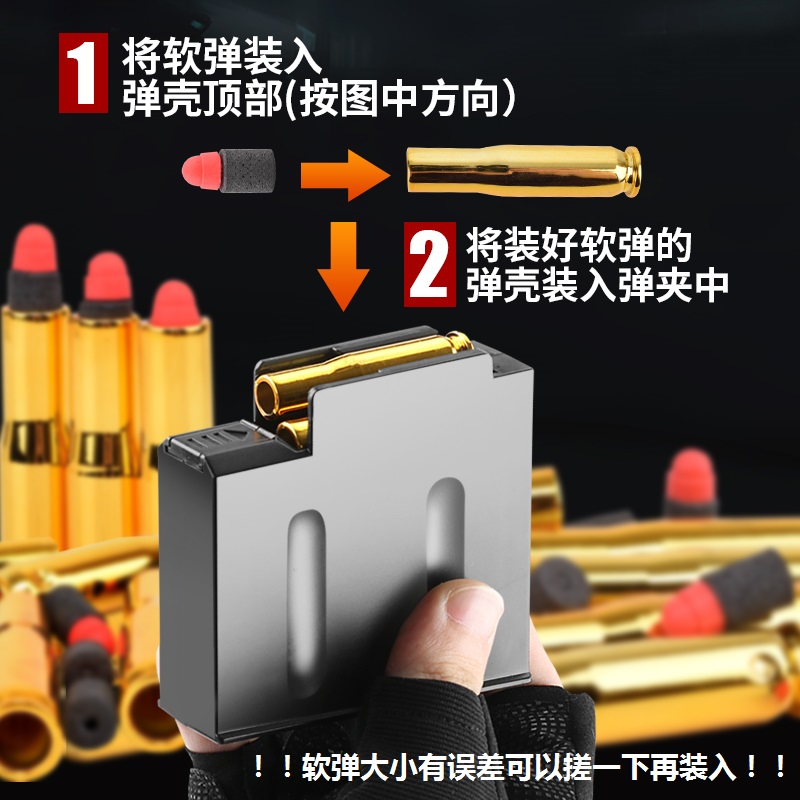 1 将软弹装入
弹壳顶部(按图中方向)

2 将装好软弹的
弹壳装入弹夹中

！！软弹大小有误差可以搓一下再装入！！