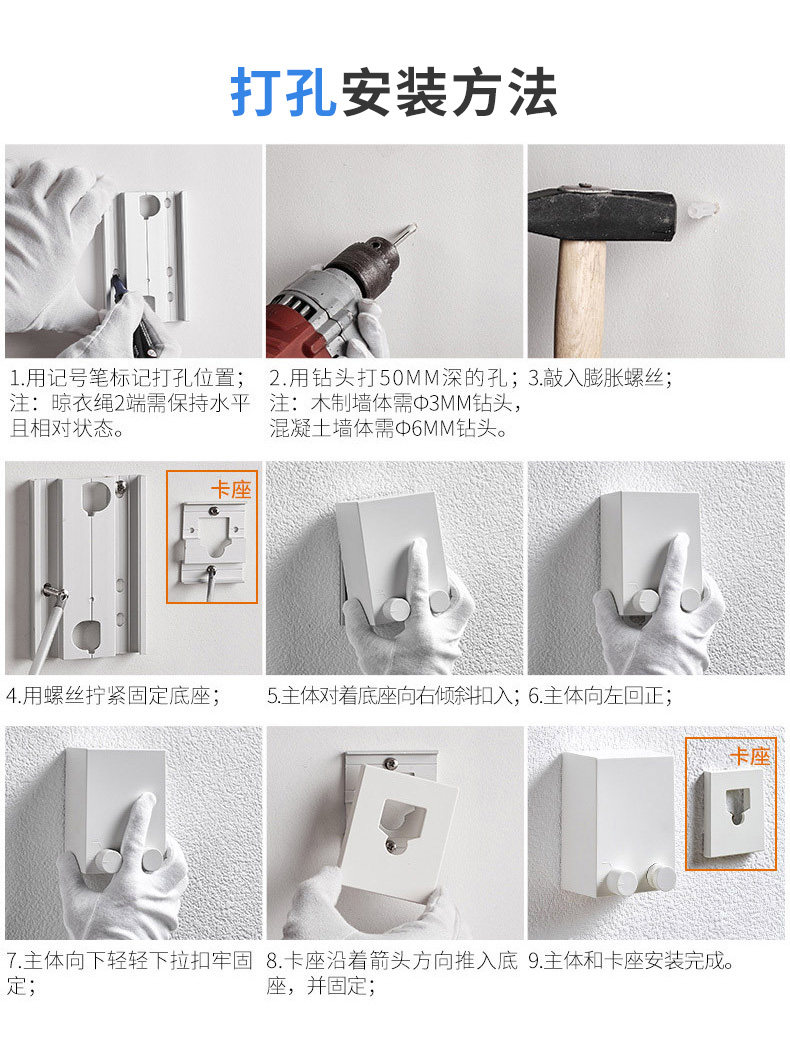 打孔安装方法

1.用记号笔标记打孔位置；
注：晾衣绳2端需保持水平且相对状态。

2.用钻头打50MM深的孔；
注：木制墙体需Φ3MM钻头，混凝土墙体需Φ6MM钻头。

3.敲入膨胀螺丝；

卡座

4.用螺丝拧紧固定底座；

5.主体对着底座向右倾斜扣入；

6.主体向左回正；

卡座

7.主体向下轻轻下拉扣牢固定；

8.卡座沿着箭头方向推入底座，并固定；

9.主体和卡座安装完成。