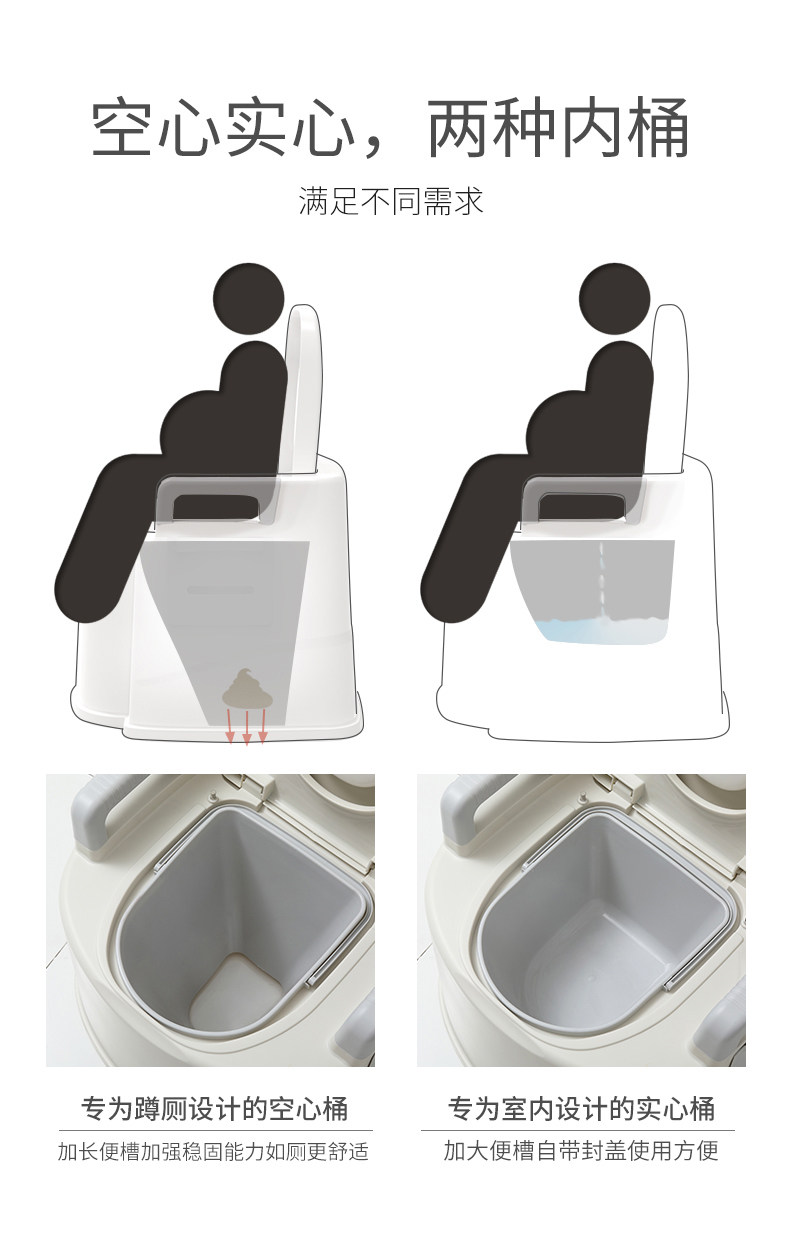 空心实心，两种内桶

满足不同需求

专为蹲厕设计的空心桶

加长便槽加强稳固能力如厕更舒适

专为室内设计的实心桶

加大便槽自带封盖使用方便