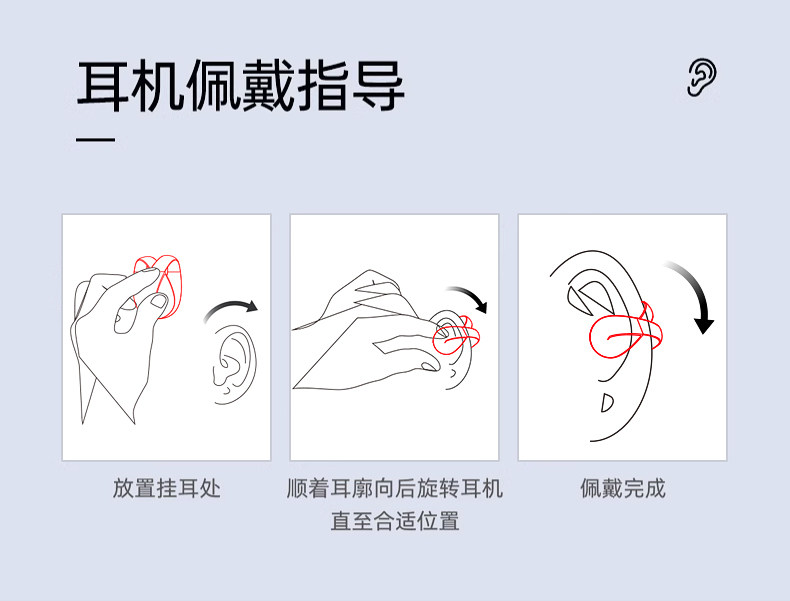 耳机佩戴指导

放置挂耳处

顺着耳廓向后旋转耳机直至合适位置

佩戴完成