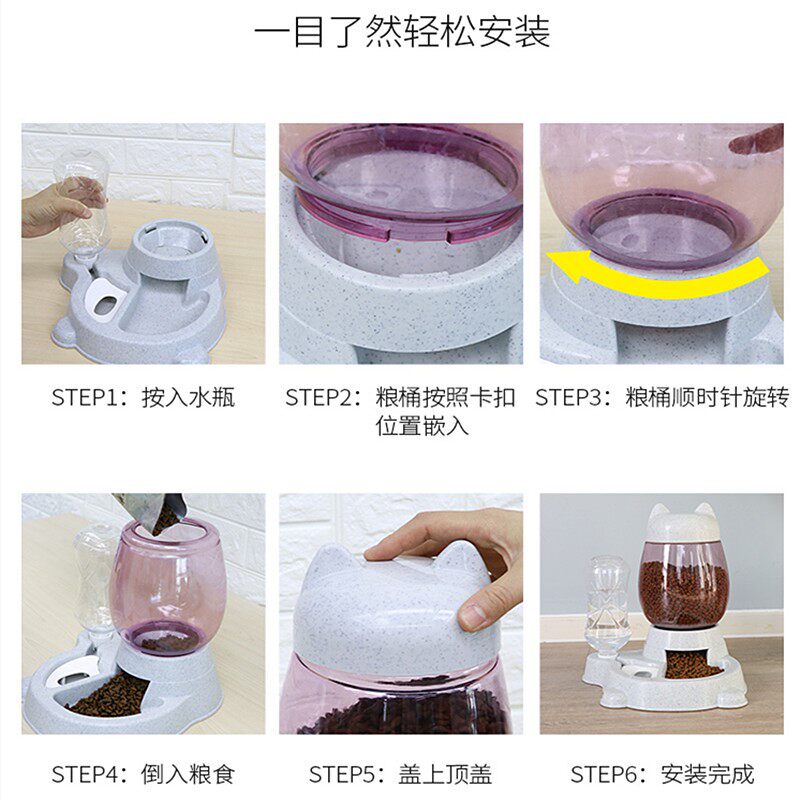 一目了然轻松安装

STEP1：按入水瓶

STEP2：粮桶按照卡扣位置嵌入

STEP3：粮桶顺时针旋转

STEP4：倒入粮食

STEP5：盖上顶盖

STEP6：安装完成