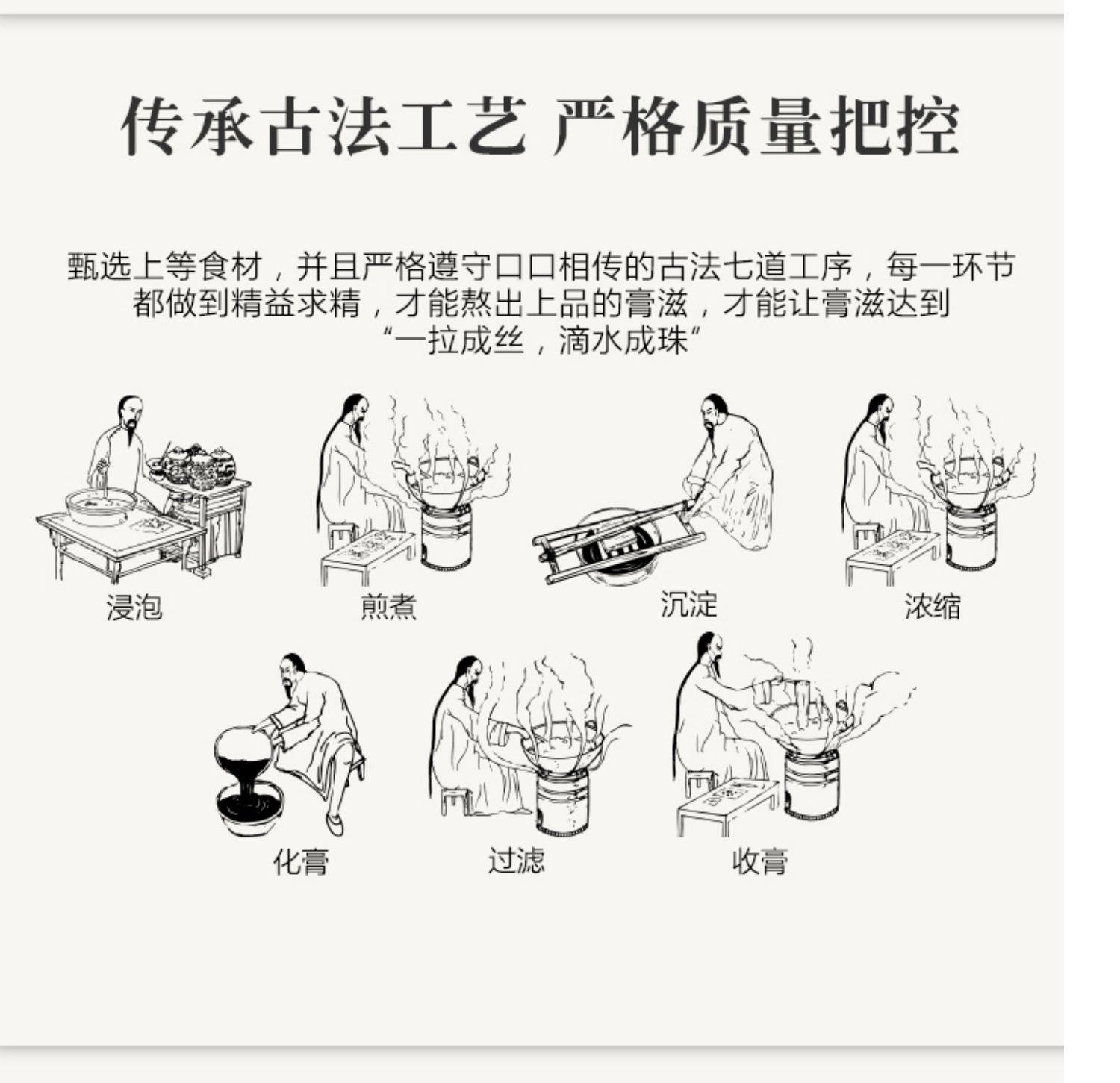 传承古法工艺 严格质量把控

甄选上等食材，并且严格遵守口口相传的古法七道工序，每一环节都做到精益求精，才能熬出上品的膏滋，才能让膏滋达到“一拉成丝，滴水成珠”

浸泡

煎煮

沉淀

浓缩

化膏

过滤

收膏