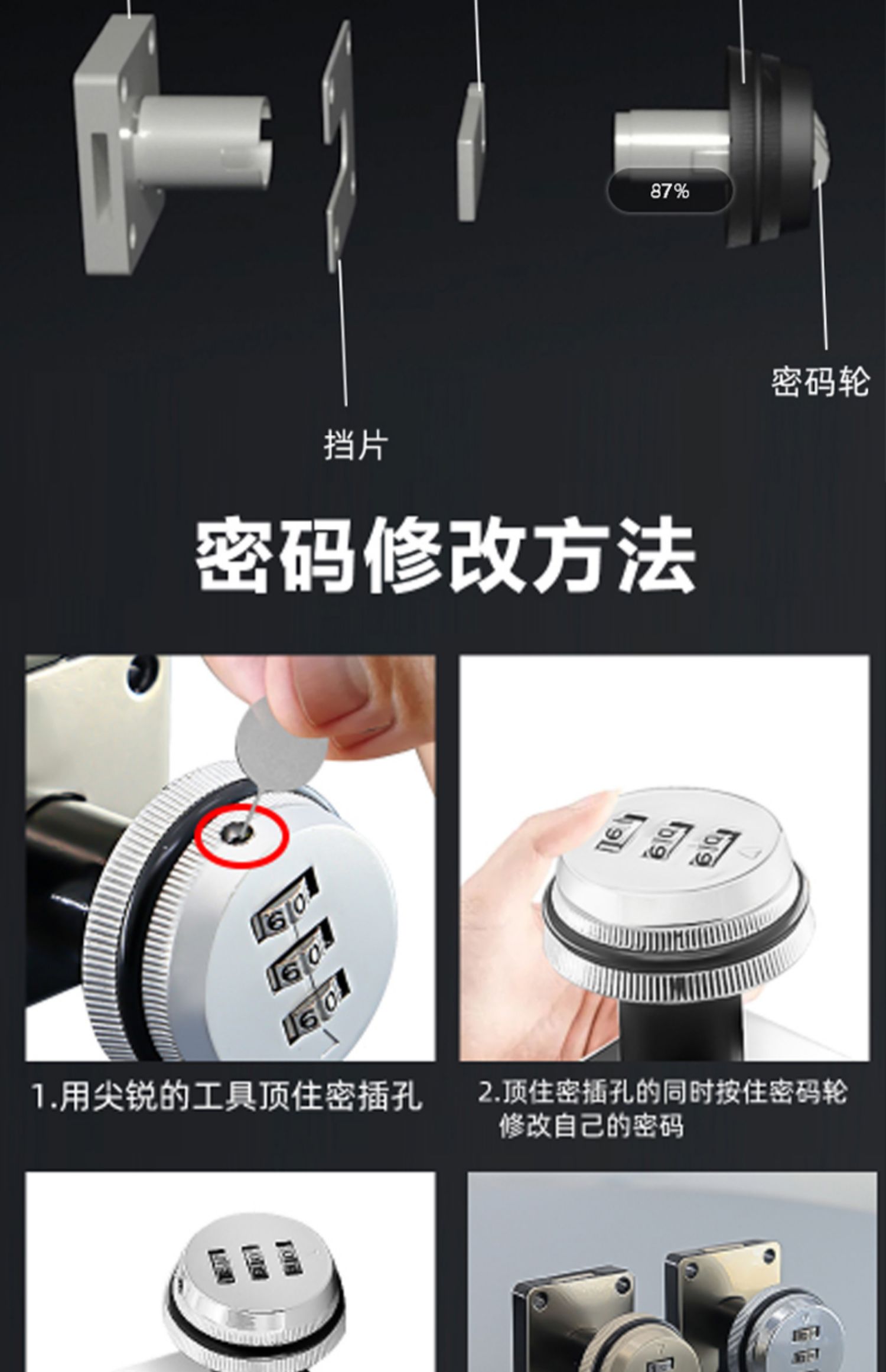 87%

密码轮

挡片

密码修改方法

1.用尖锐的工具顶住密插孔

2.顶住密插孔的同时按住密码轮修改自己的密码