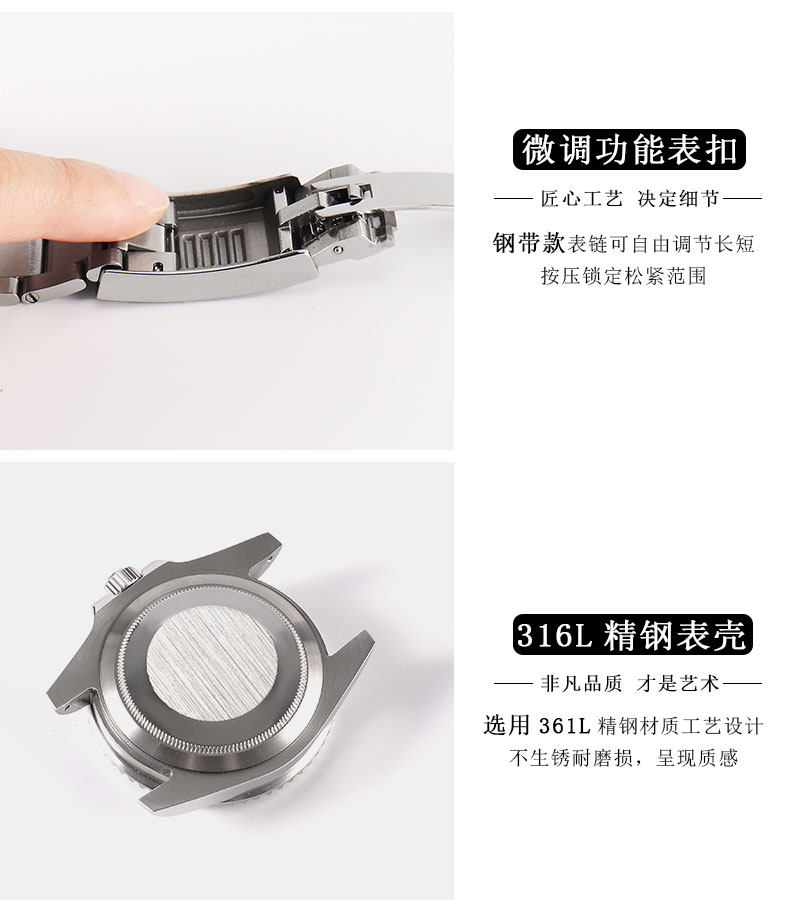 微调功能表扣

—— 匠心工艺 决定细节 ——

钢带款表链可自由调节长短
按压锁定松紧范围

316L 精钢表壳

—— 非凡品质 才是艺术 ——

选用 361L 精钢材质工艺设计
不生锈耐磨损，呈现质感