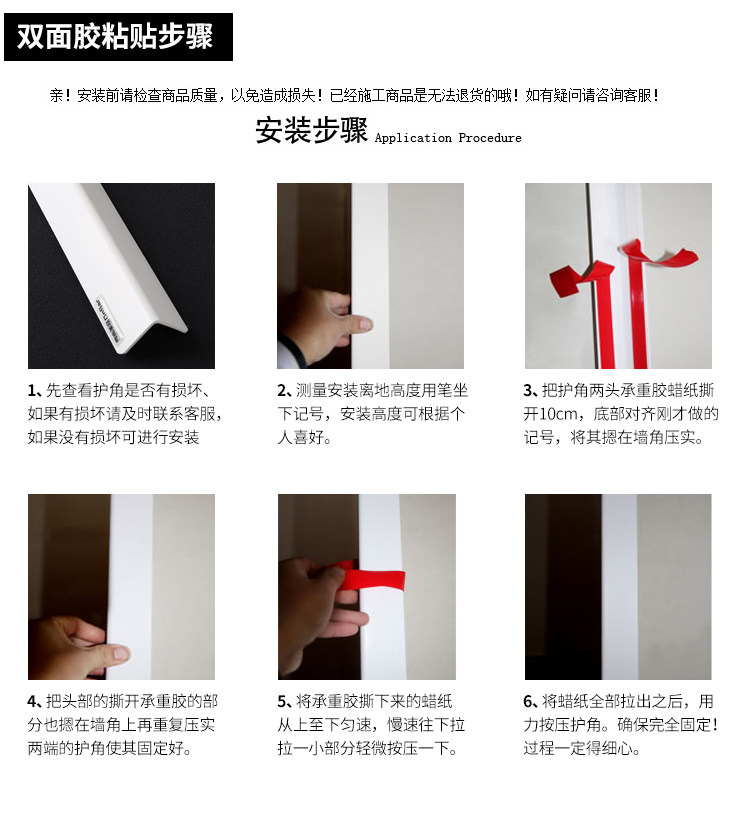 双面胶粘贴步骤

亲！安装前请检查商品质量，以免造成损失！已经施工商品是无法退货的哦！如有疑问请咨询客服！

安装步骤 Application Procedure

1、先查看护角是否有损坏、如果有损坏请及时联系客服，如果没有损坏可进行安装

2、测量安装离地高度用笔坐下记号，安装高度可根据个人喜好。

3、把护角两头承重胶蜡纸撕开10cm，底部对齐刚才做的记号，将其摁在墙角压实。

4、把头部的撕开承重胶的部分也摁在墙角上再重复压实两端的护角使其固定好。

5、将承重胶撕下来的蜡纸从上至下匀速，慢速往下拉拉一小部分轻微按压一下。

6、将蜡纸全部拉出之后，用力按压护角。确保完全固定！过程一定得细心。