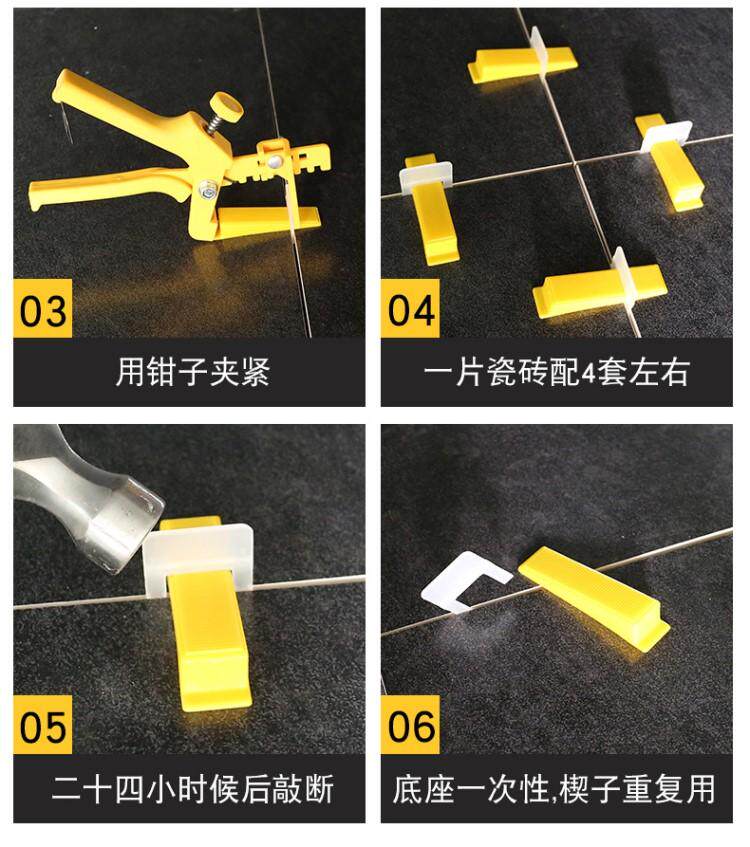 03
用钳子夹紧

04
一片瓷砖配4套左右

05
二十四小时候后敲断

06
底座一次性,楔子重复用