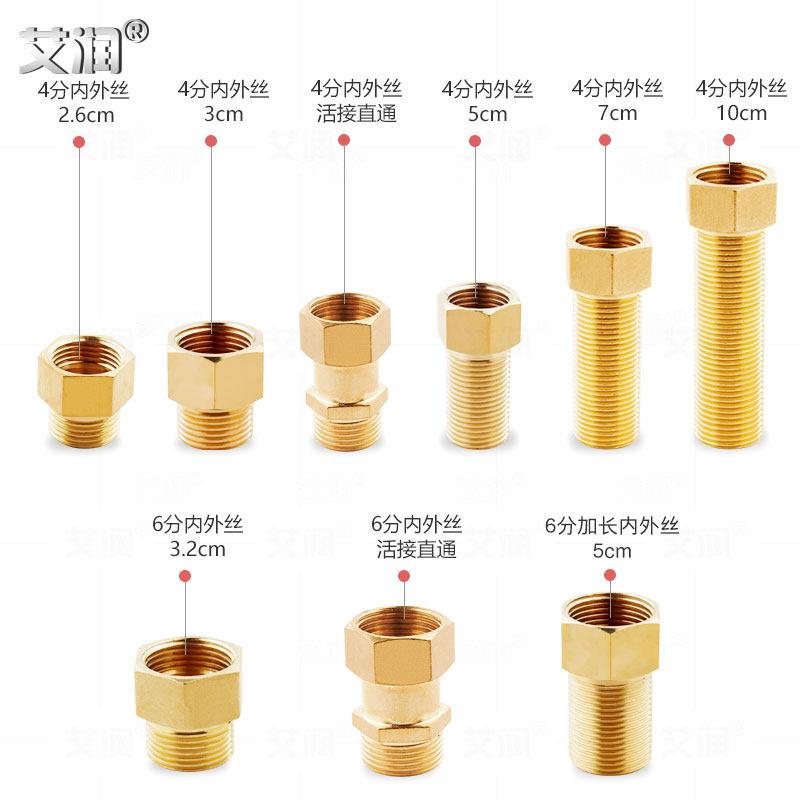 艾润®

4分内外丝
2.6cm

4分内外丝
3cm

4分内外丝
活接直通

4分内外丝
5cm

4分内外丝
7cm

4分内外丝
10cm

6分内外丝
3.2cm

6分内外丝
活接直通

6分加长内外丝
5cm